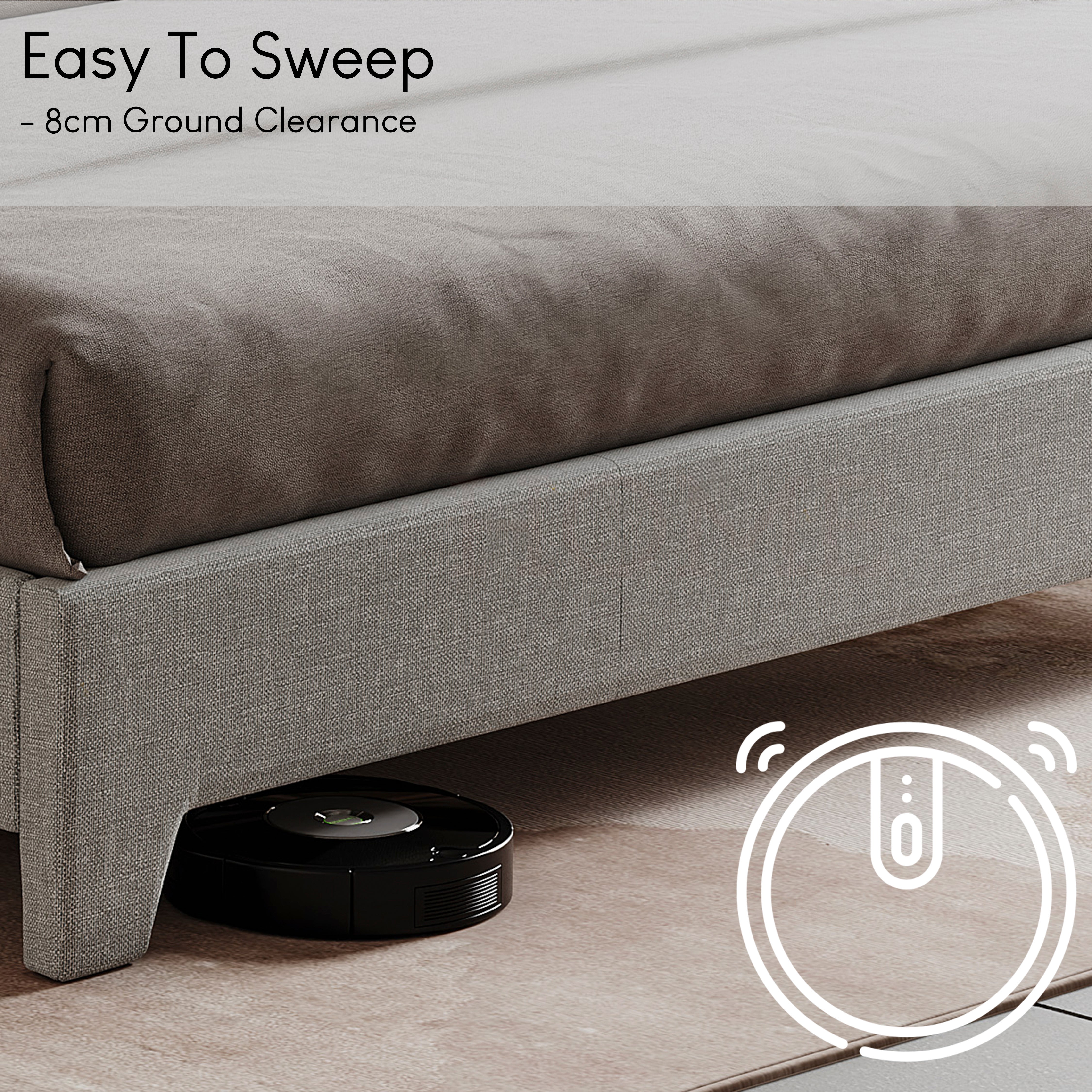 Easy To Sweep
- 8cm Ground Clearance