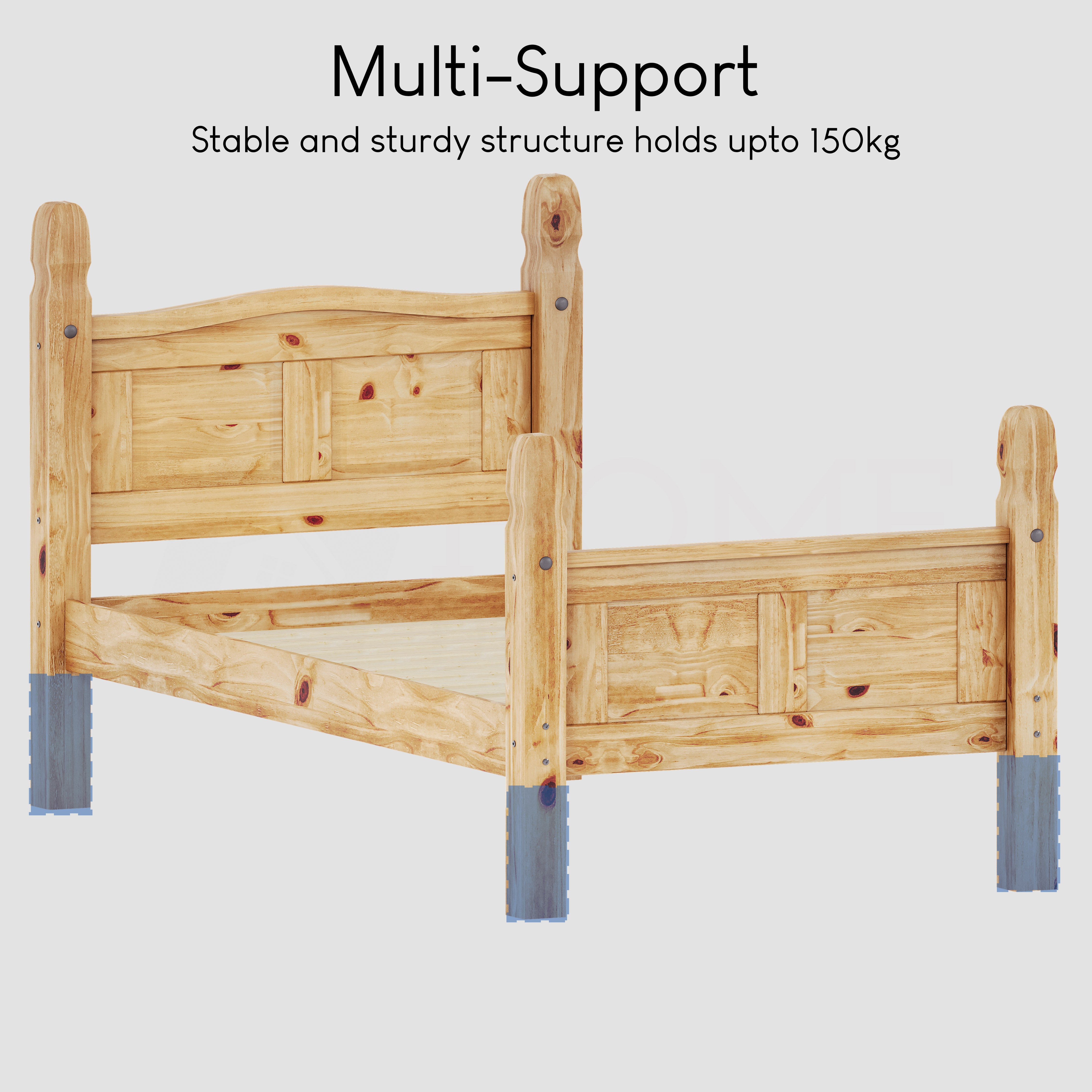 Multi-Support

Stable and sturdy structure holds upto 150kg