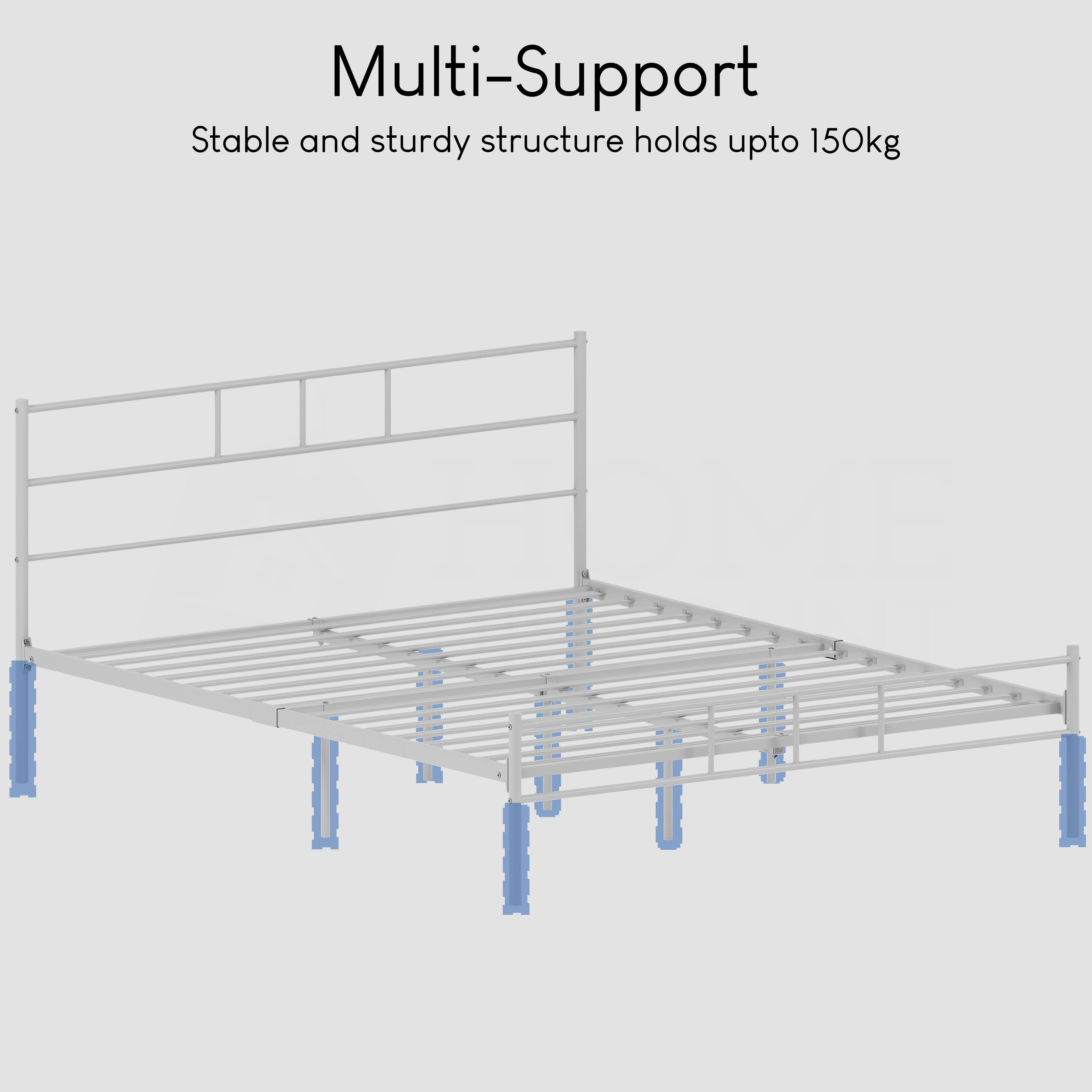 Multi-Support

Stable and sturdy structure holds upto 150kg