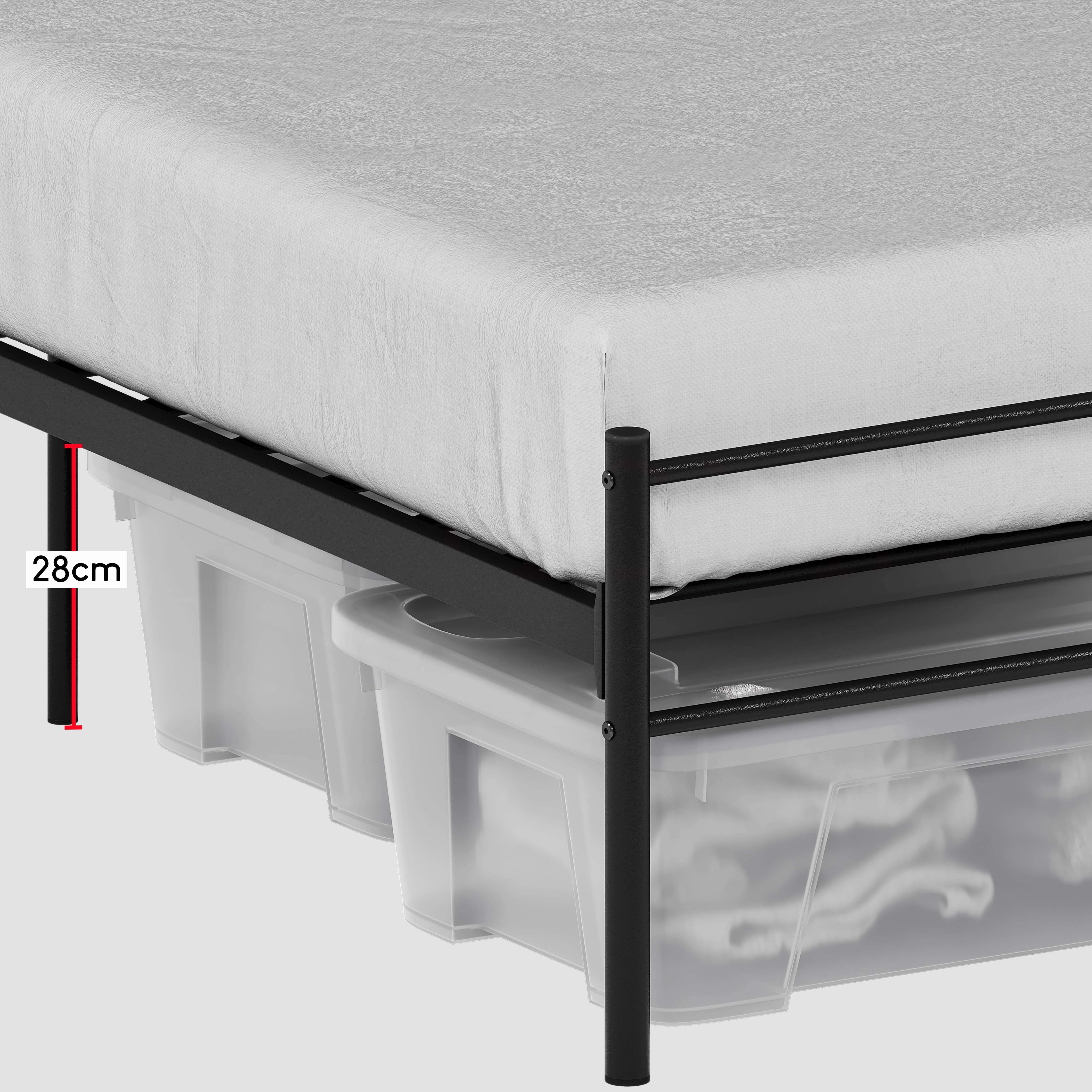 28cm