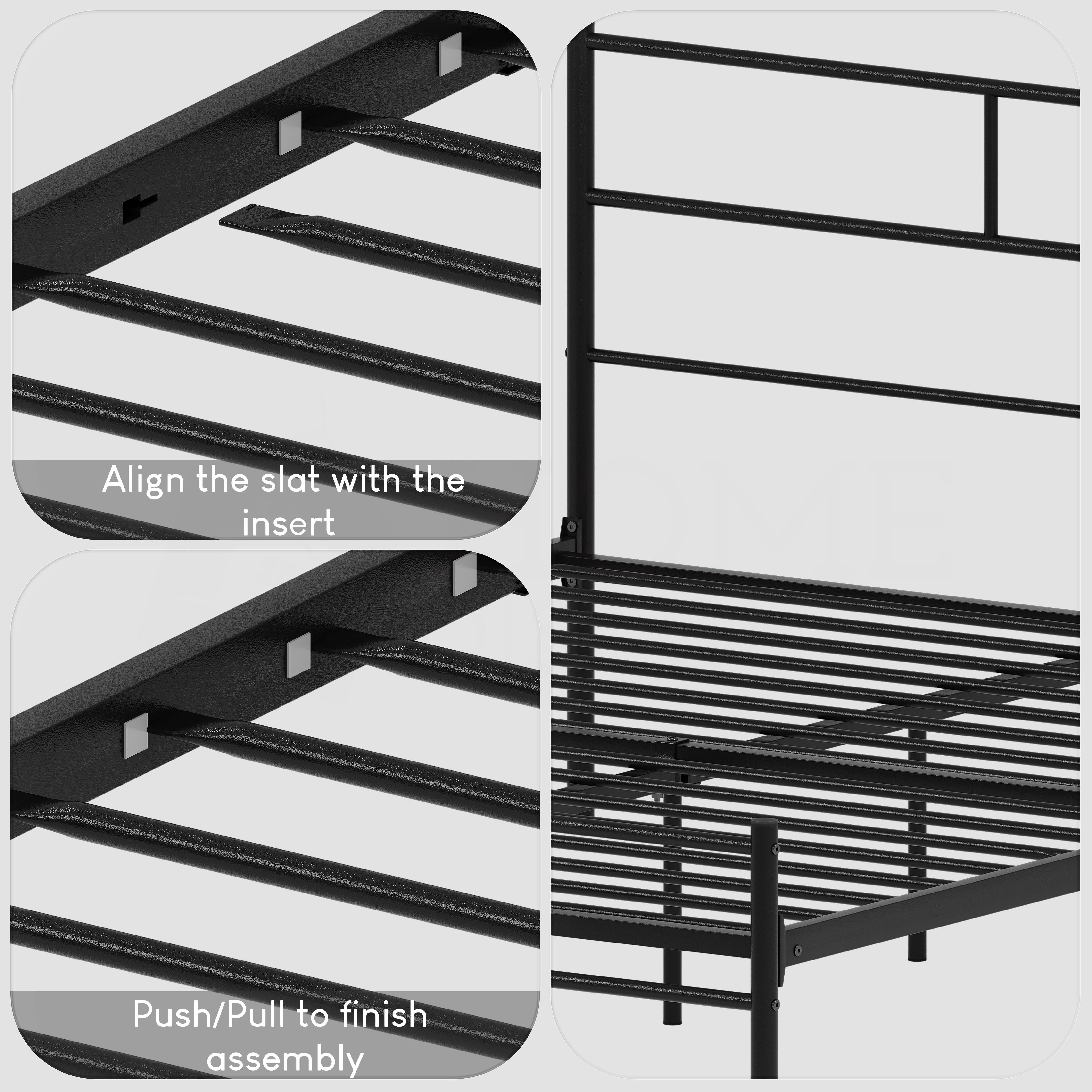 Align the slat with the insert

Push/Pull to finish assembly