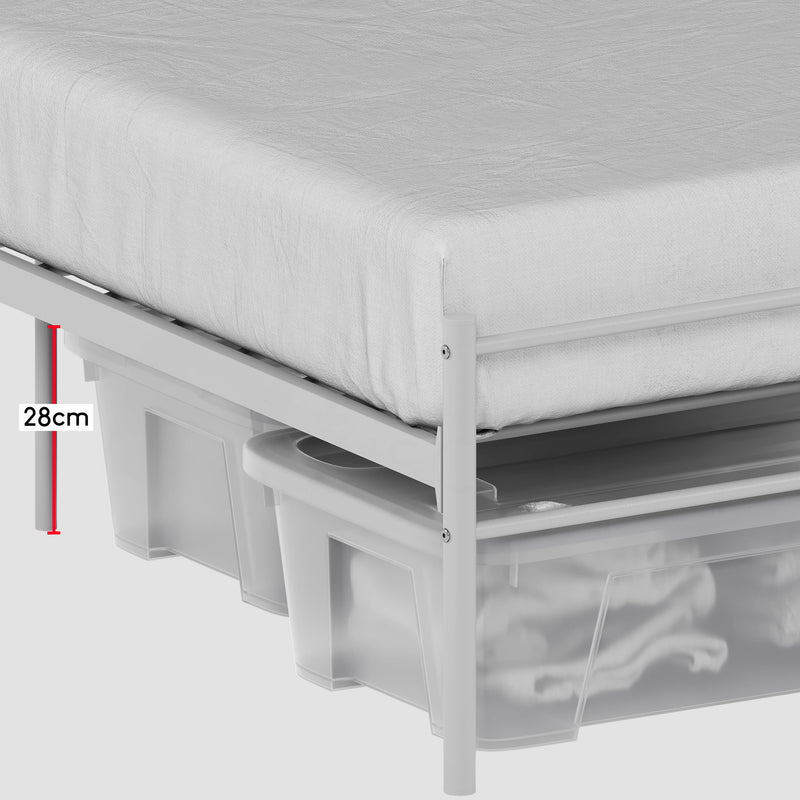 28cm