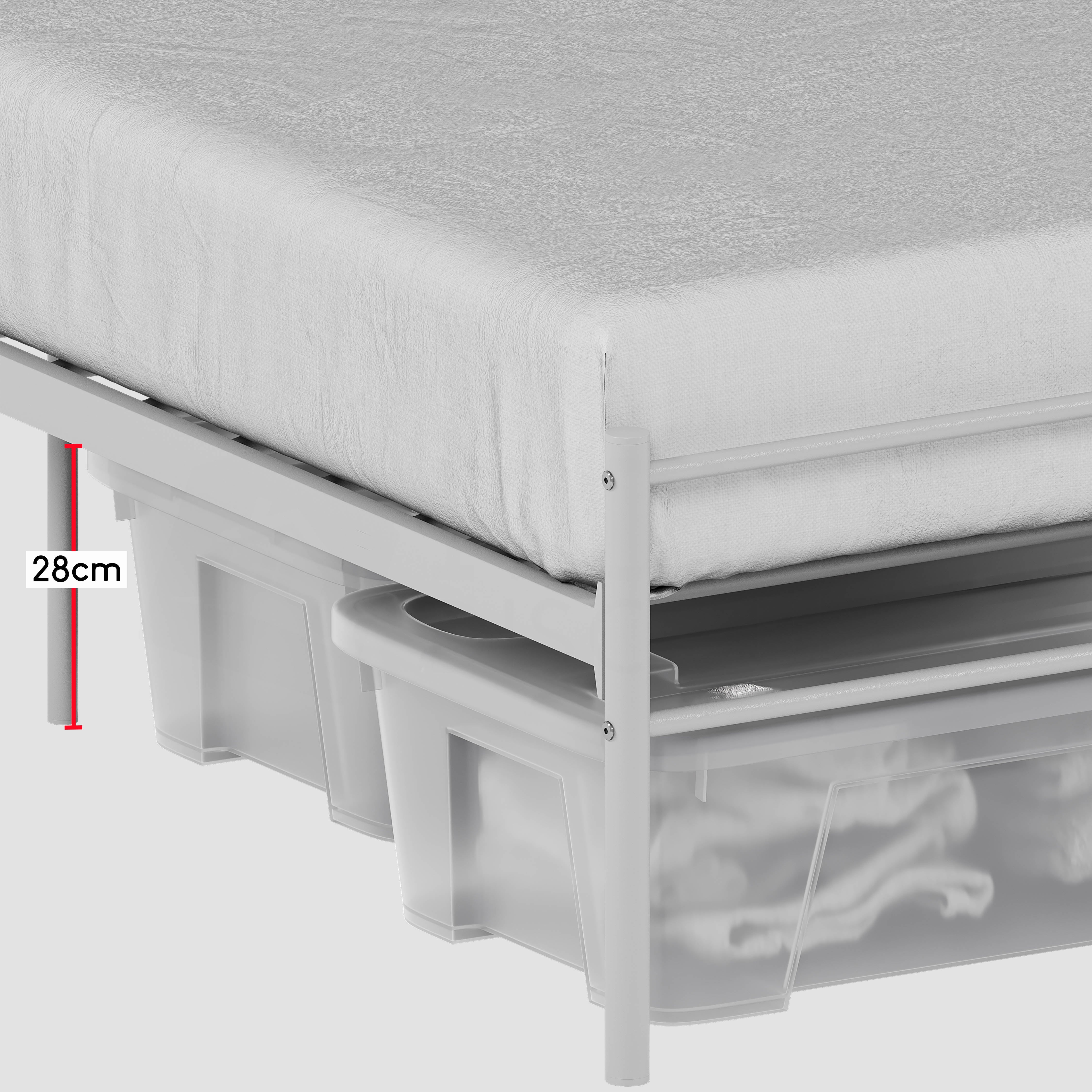 28cm