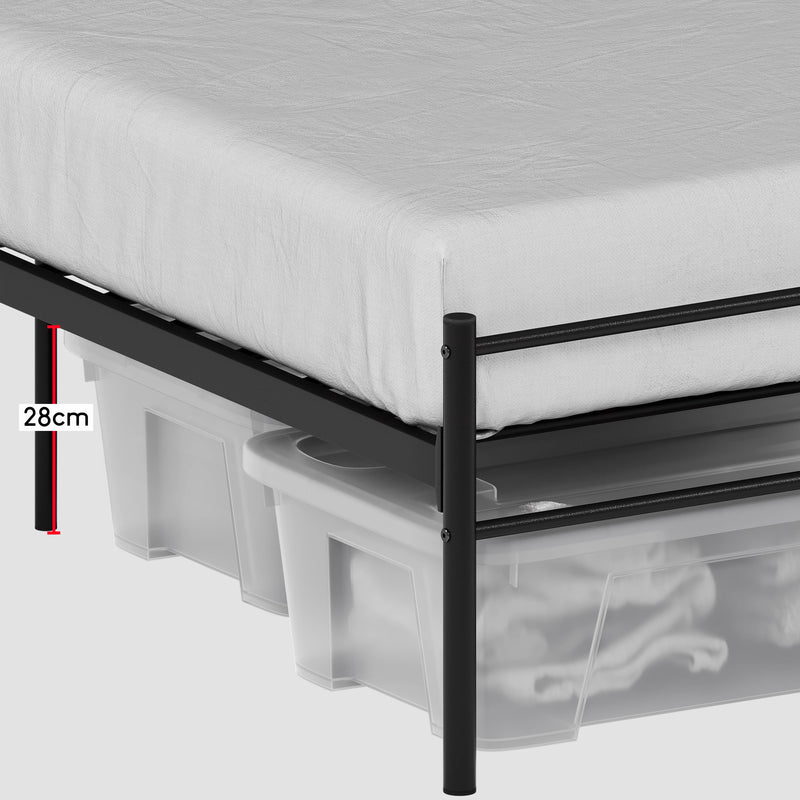 28cm