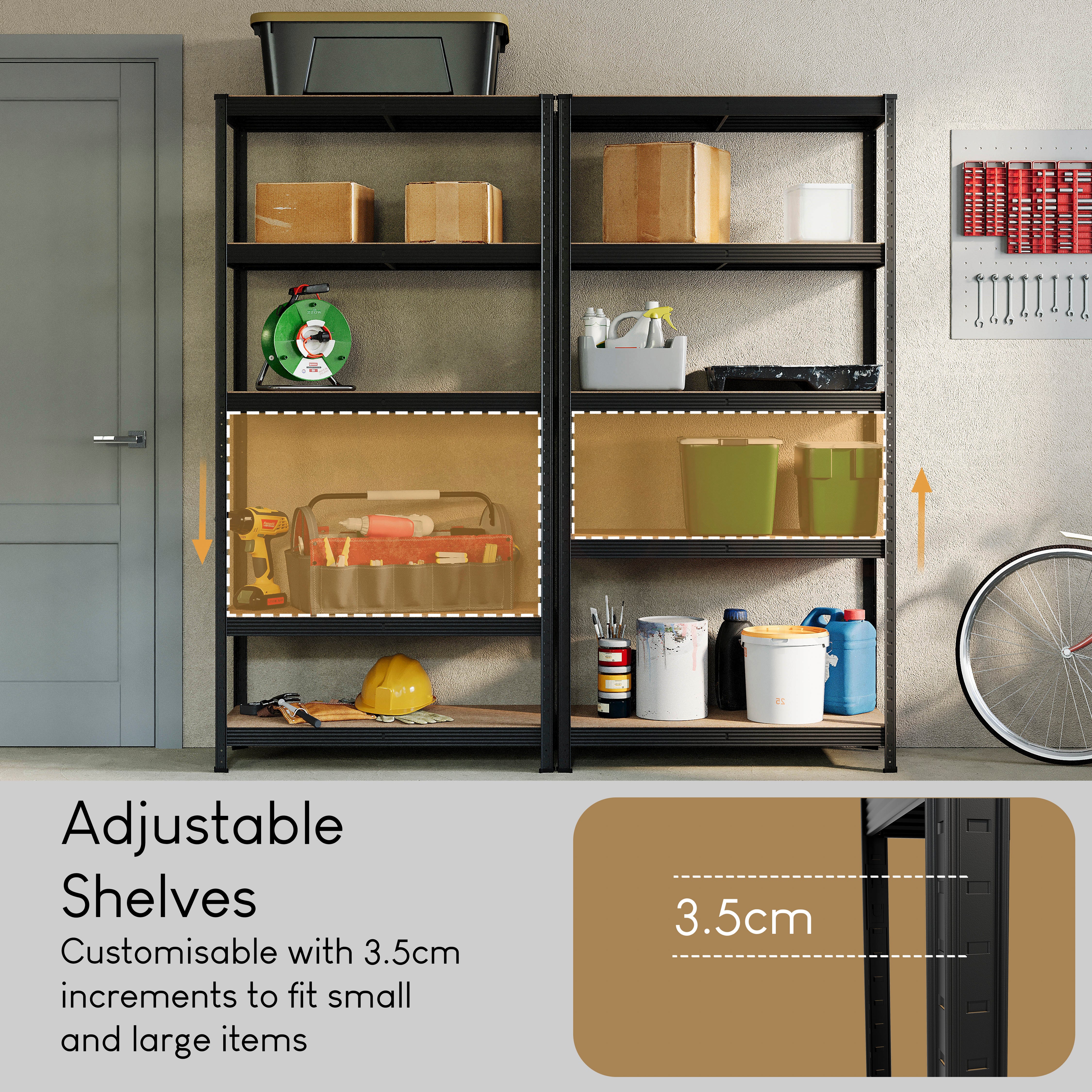 Adjustable Shelves

Customisable with 3.5cm increments to fit small and large items

3.5cm