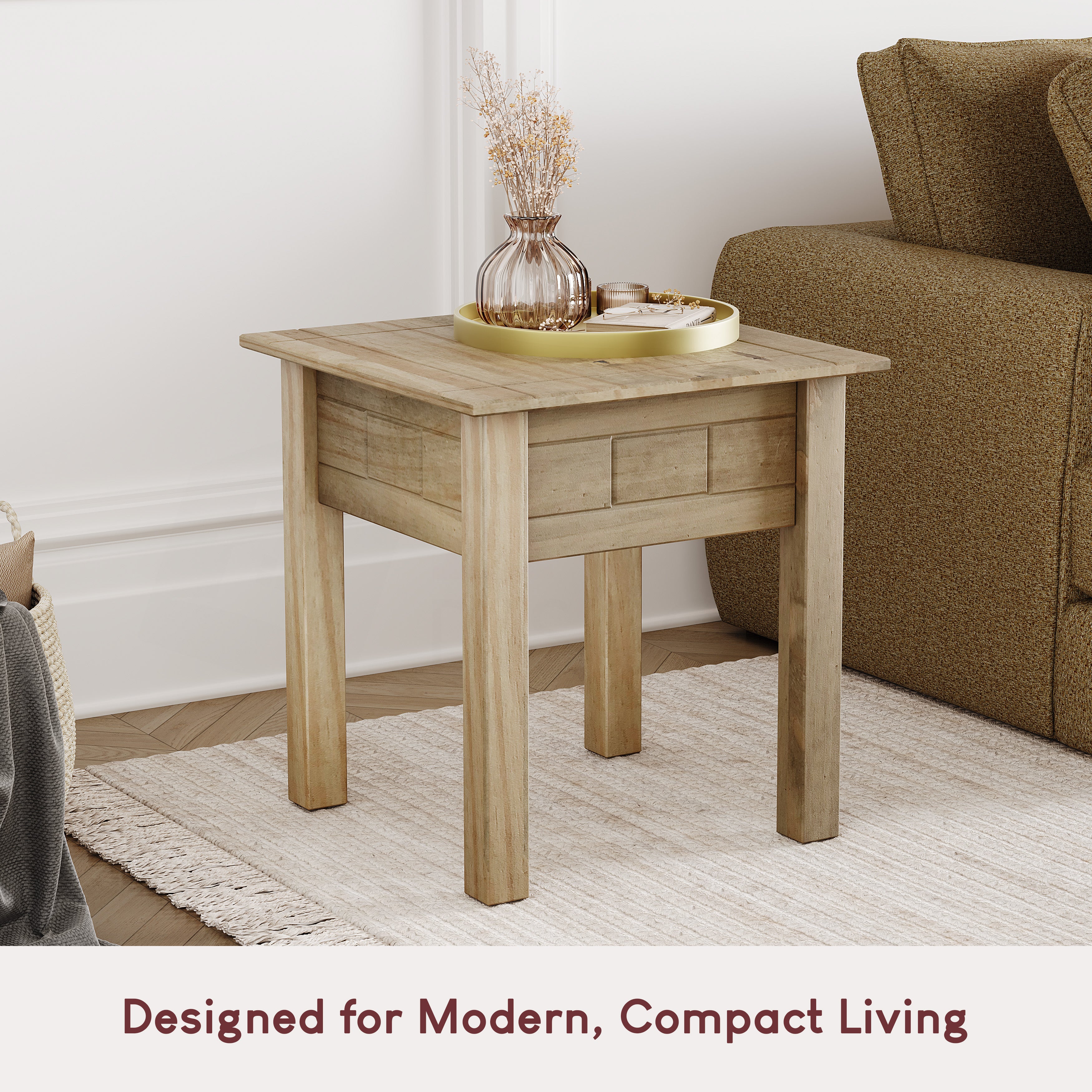 Designed for Modern, Compact Living