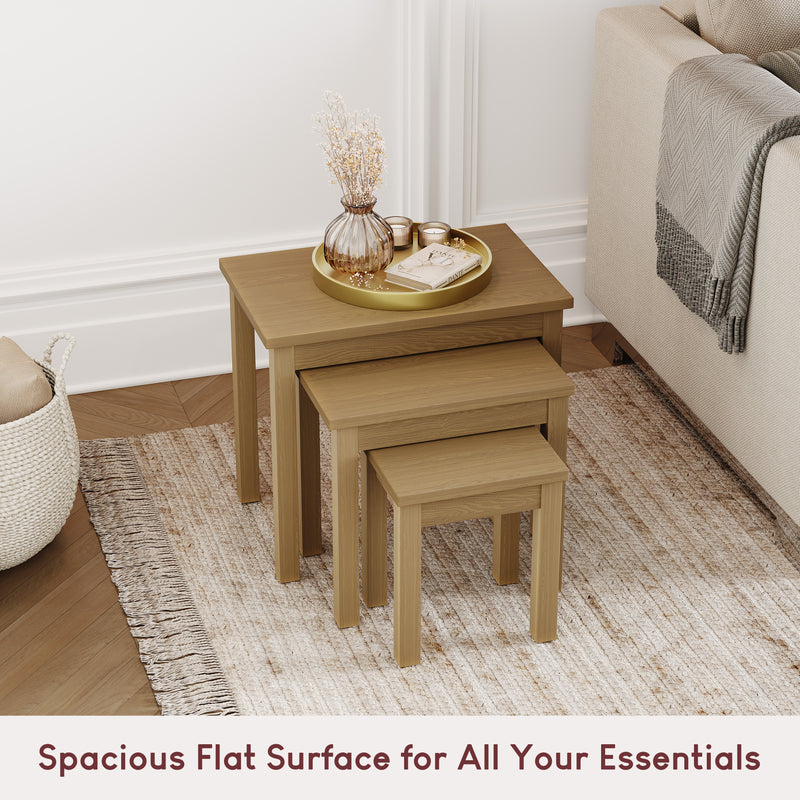 Spacious Flat Surface for All Your Essentials