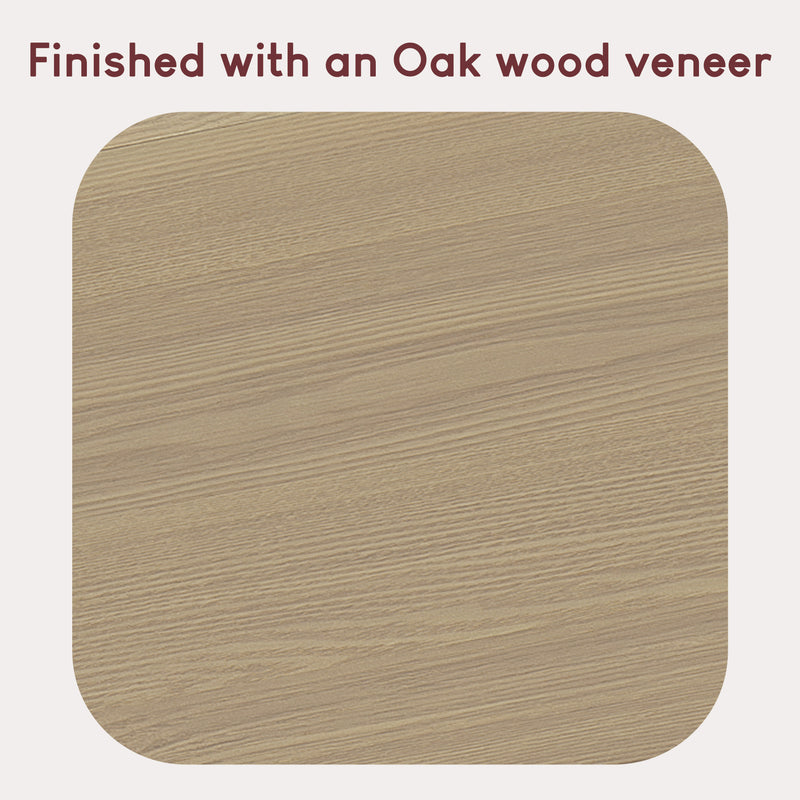 Finished with an Oak wood veneer