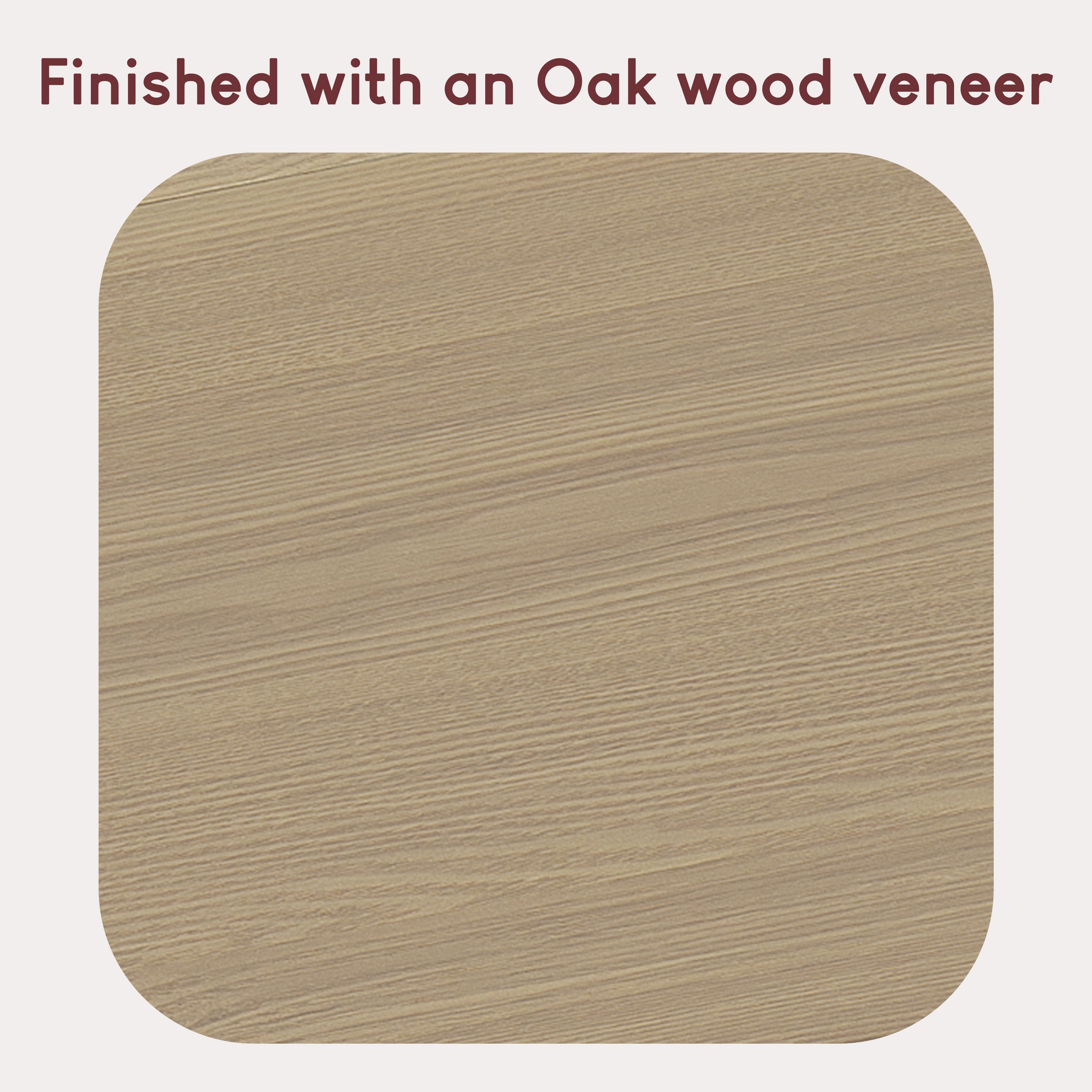 Finished with an Oak wood veneer