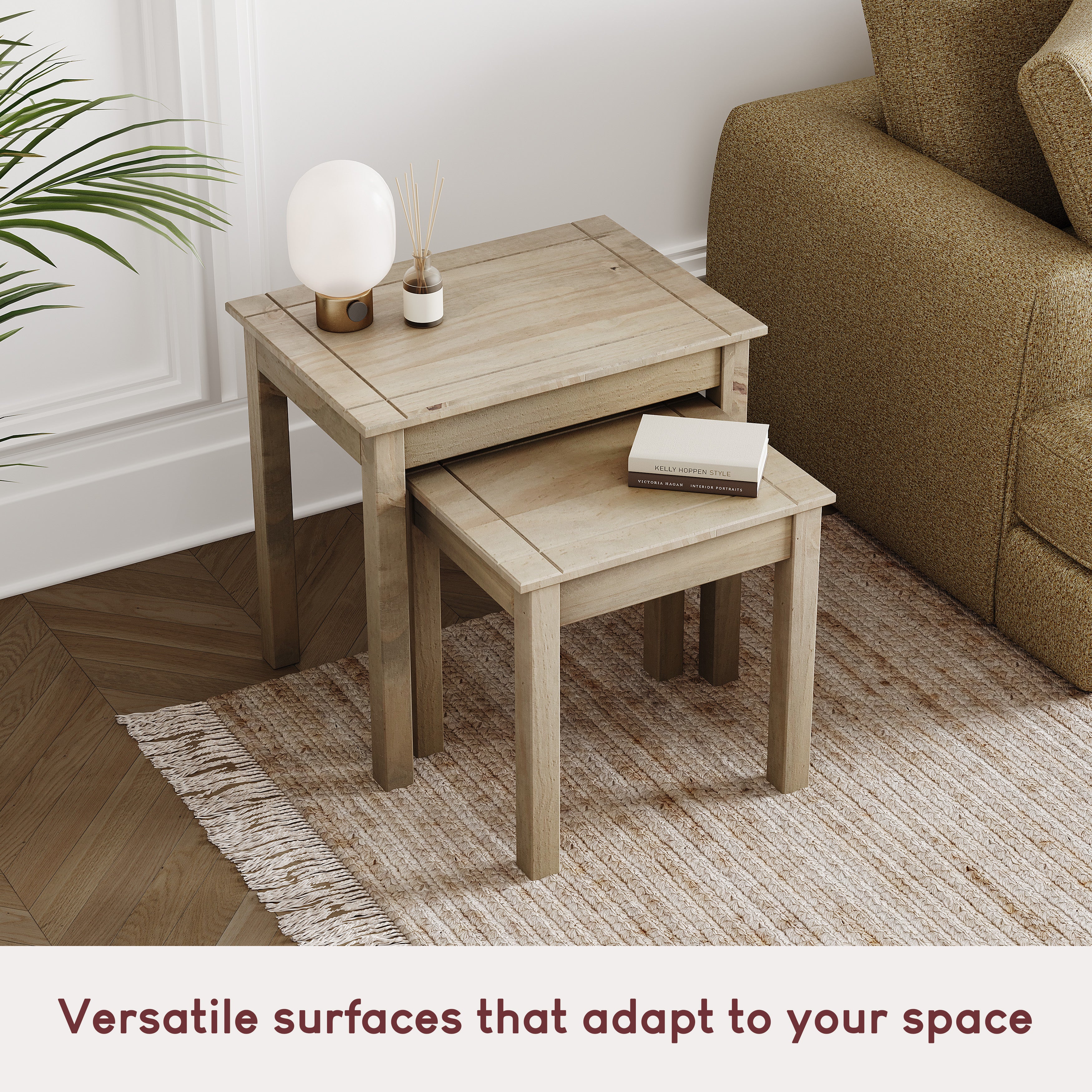 KELLY HOPPEN STYLE

VICTORIA HAGAN INTERIOR PORTRAITS

Versatile surfaces that adapt to your space