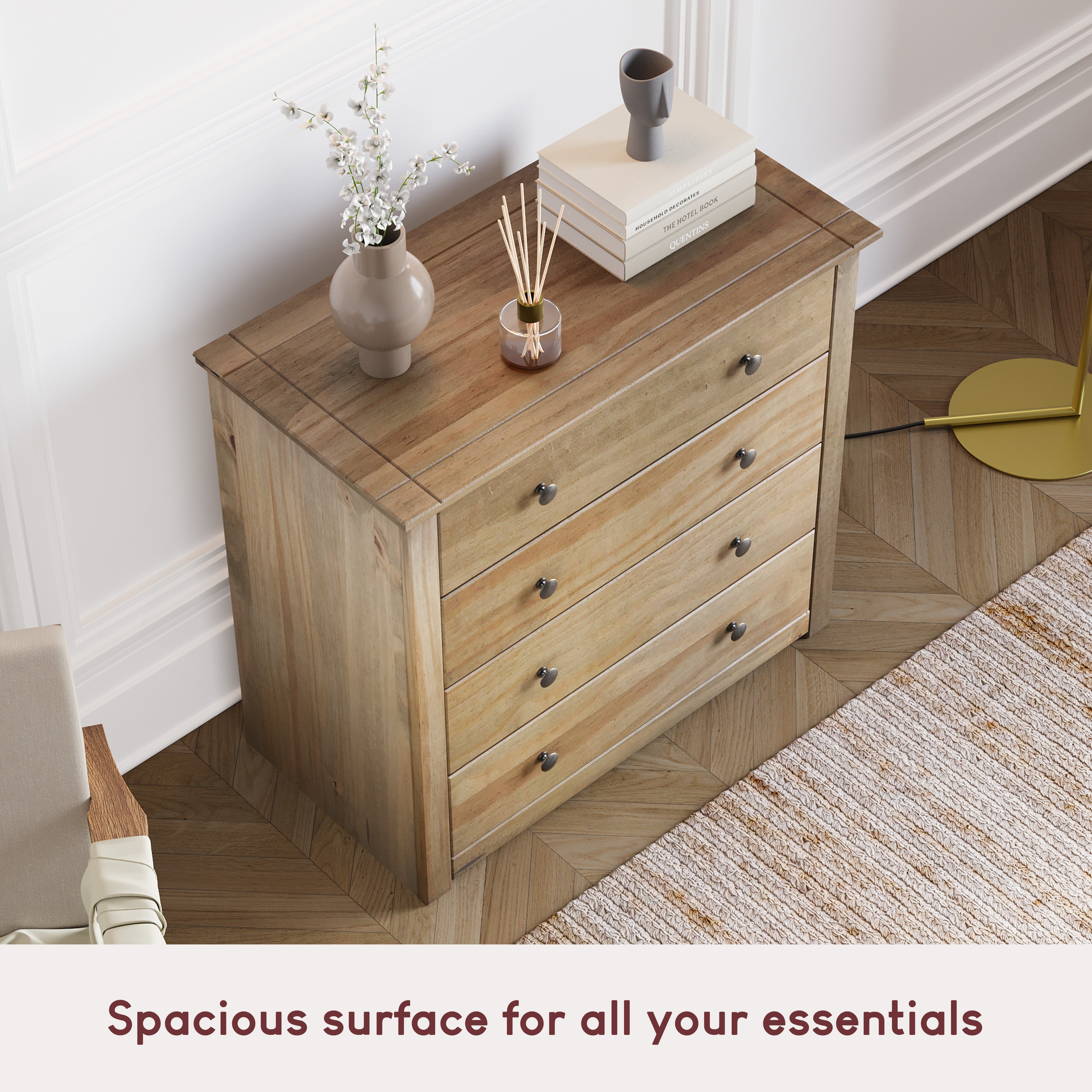 SIMPLICITY
HOUSEHOLD DECORATES
THE HOTEL BOOK
QUENTINS

Spacious surface for all your essentials