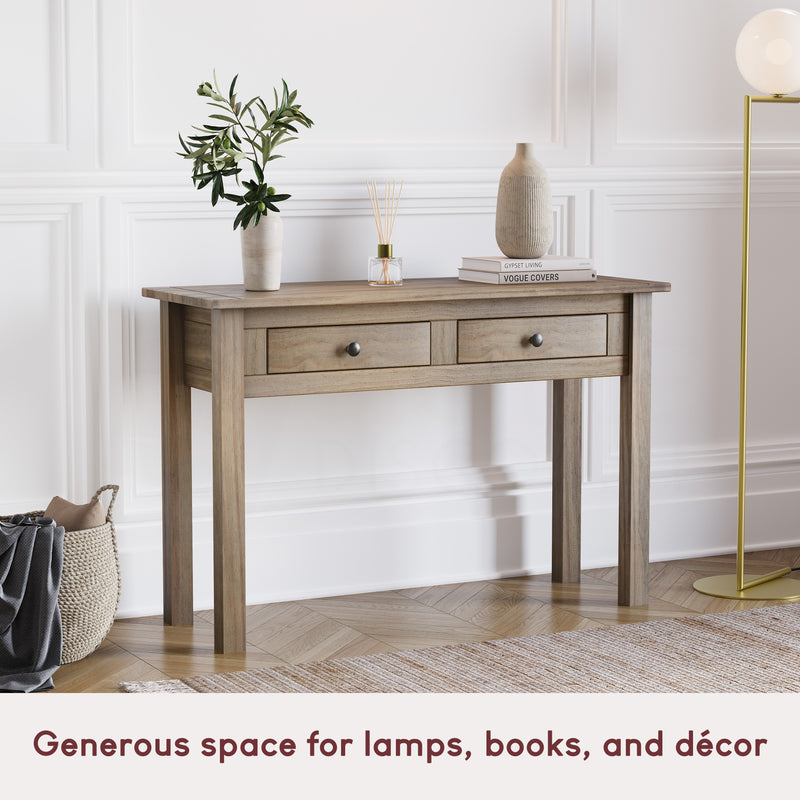 GYPSET LIVING
VOGUE COVERS

Generous space for lamps, books, and décor