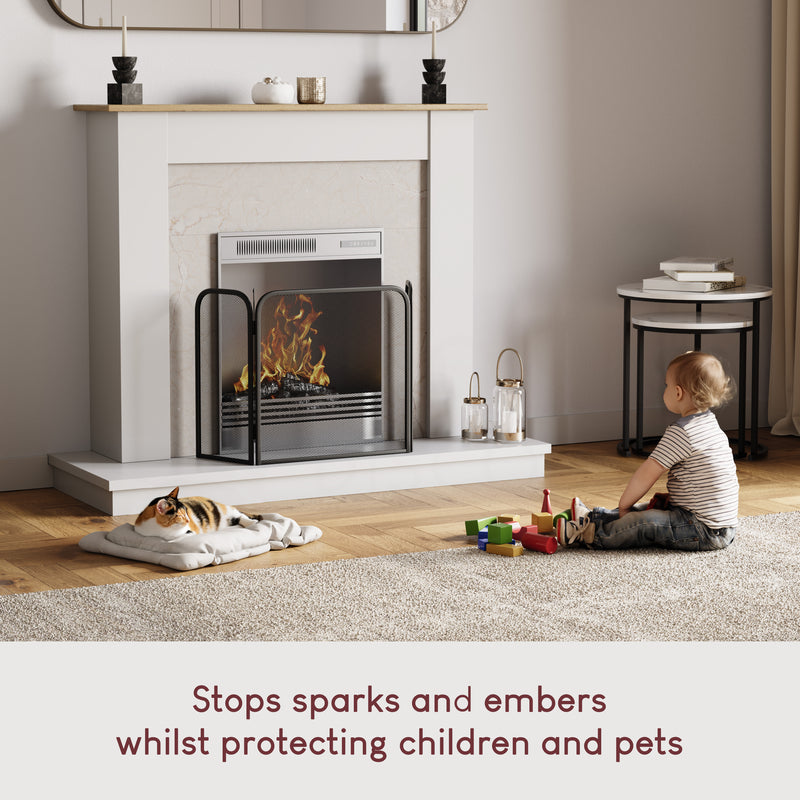 Stops sparks and embers
whilst protecting children and pets