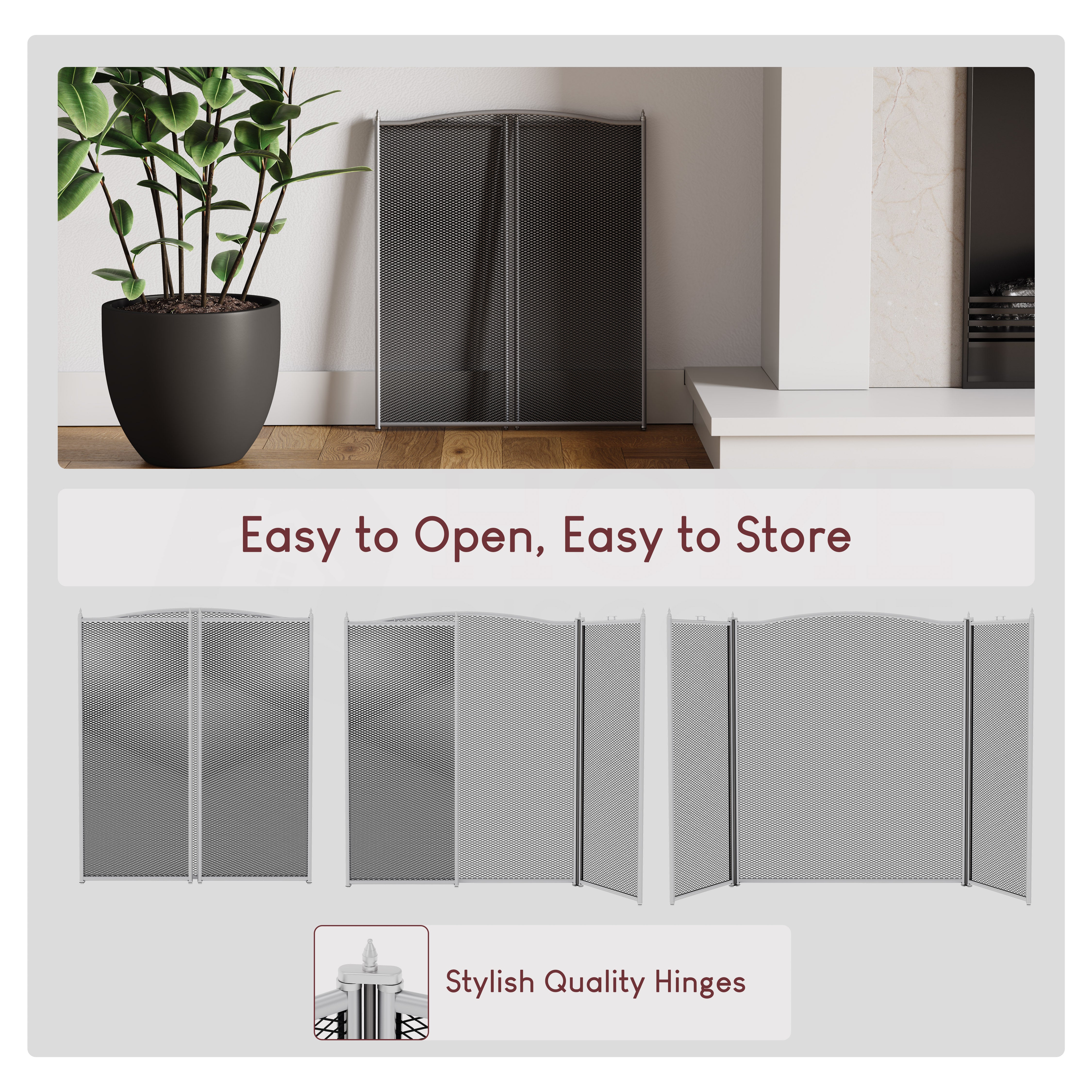 Easy to Open, Easy to Store

Stylish Quality Hinges