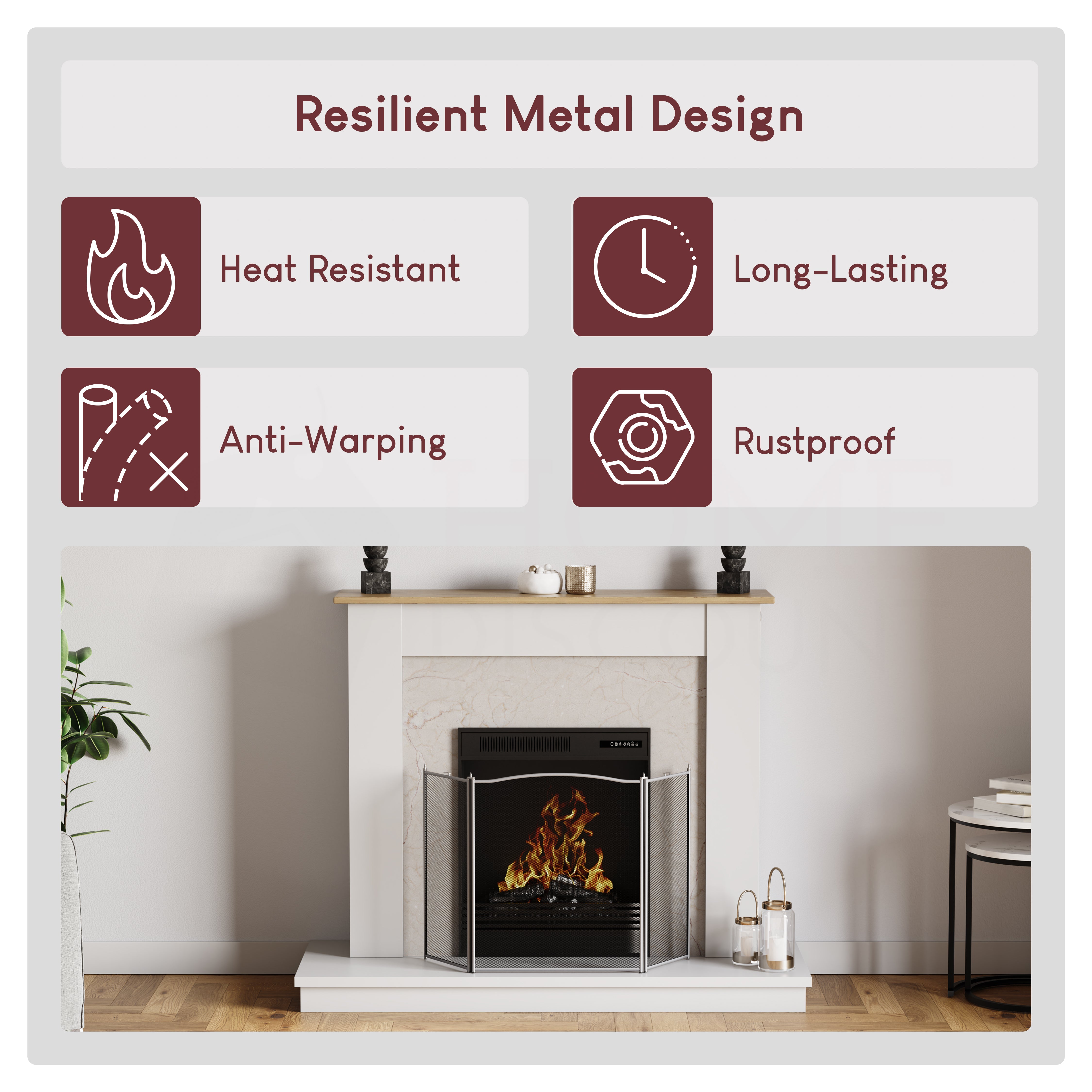 Resilient Metal Design

Heat Resistant

Long-Lasting

Anti-Warping

Rustproof