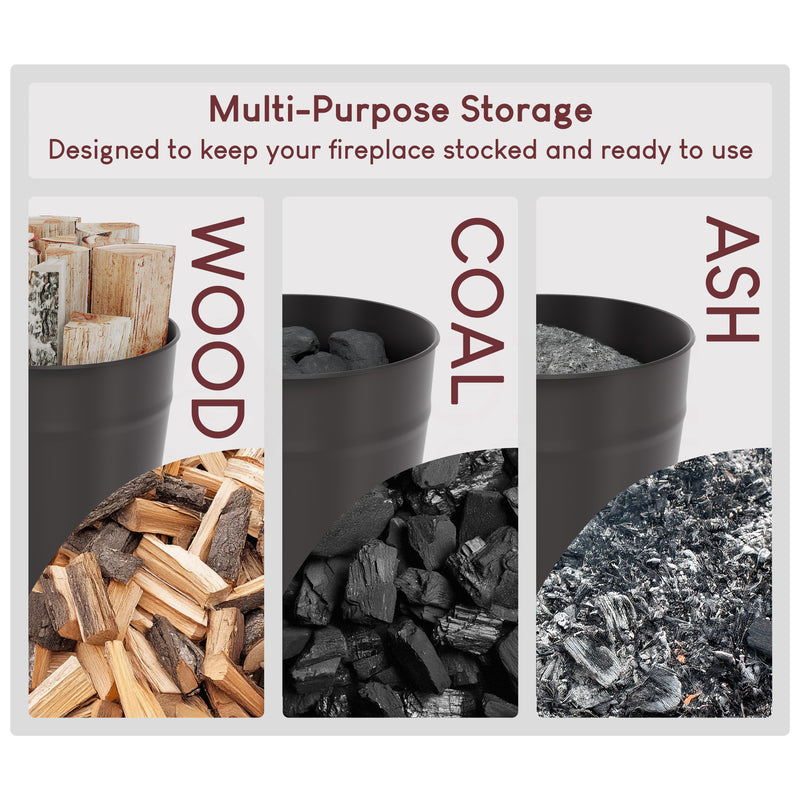 Multi-Purpose Storage
Designed to keep your fireplace stocked and ready to use

WOOD

COAL

ASH