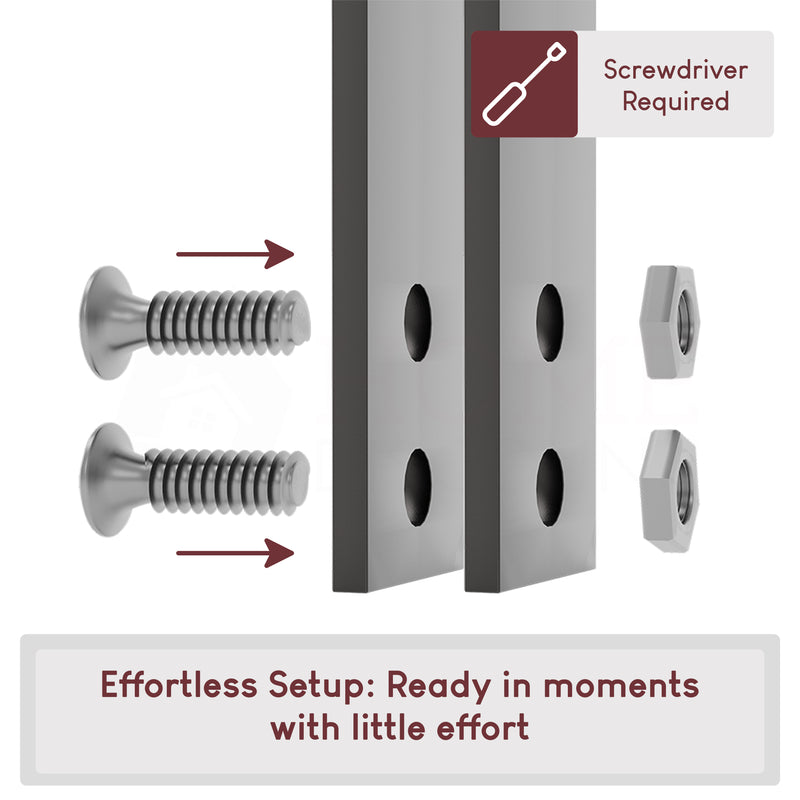 Screwdriver Required

Effortless Setup: Ready in moments with little effort