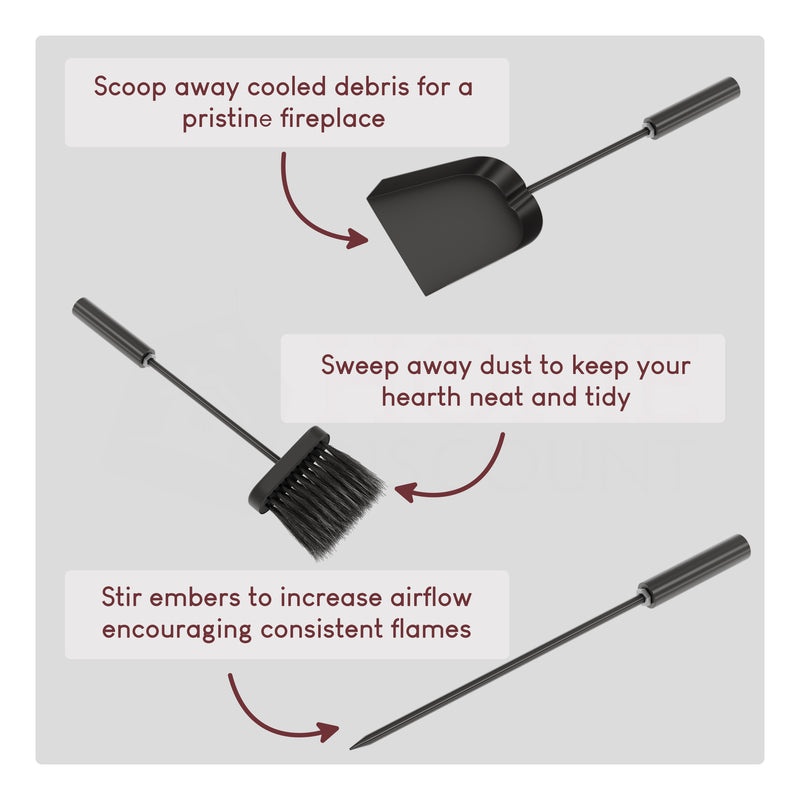 Scoop away cooled debris for a pristine fireplace

Sweep away dust to keep your hearth neat and tidy

Stir embers to increase airflow encouraging consistent flames