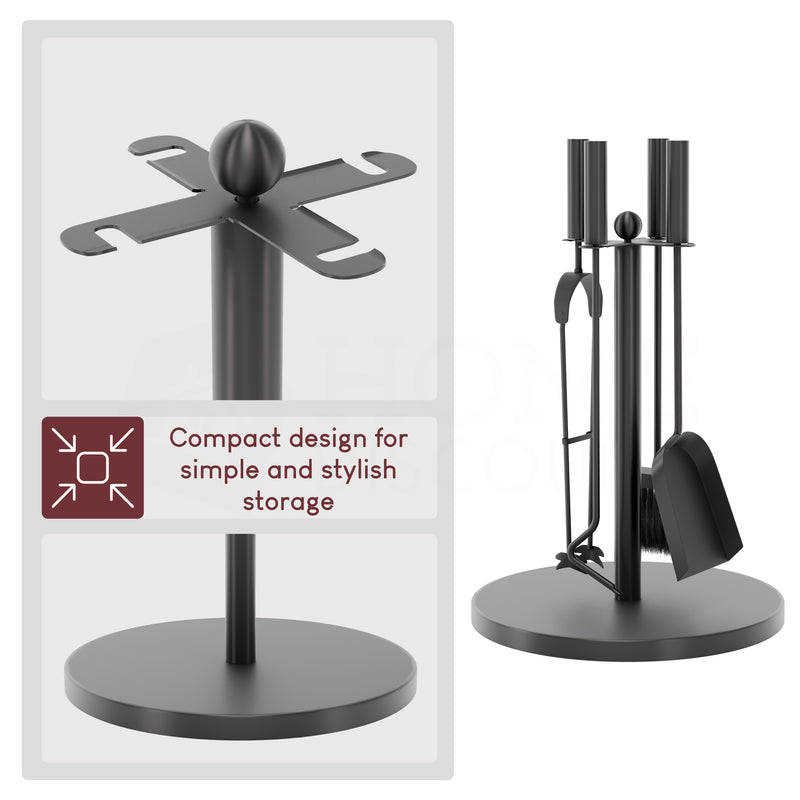 Compact design for simple and stylish storage