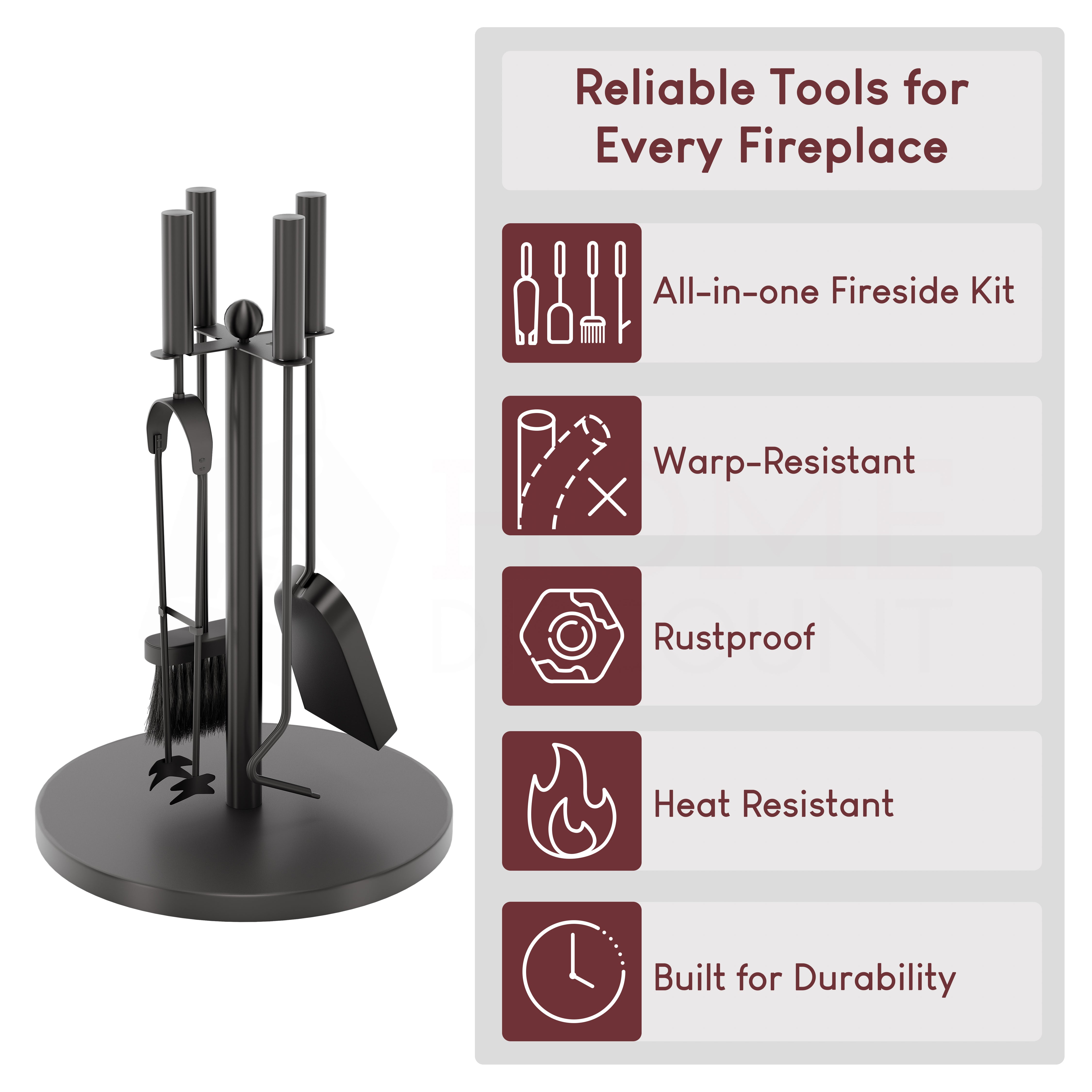 Reliable Tools for Every Fireplace

All-in-one Fireside Kit

Warp-Resistant

Rustproof

Heat Resistant

Built for Durability