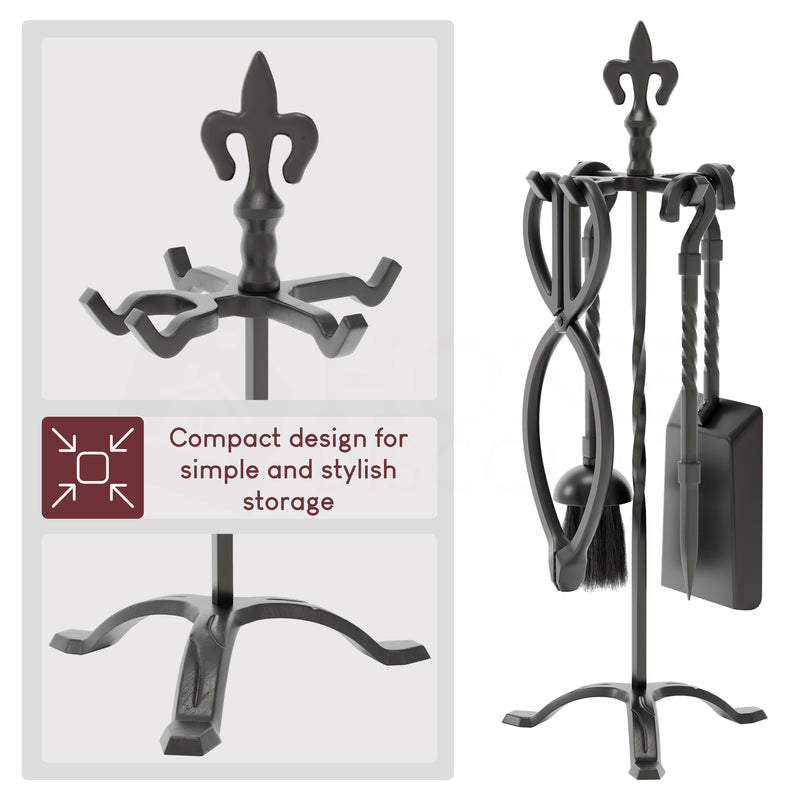 Compact design for simple and stylish storage