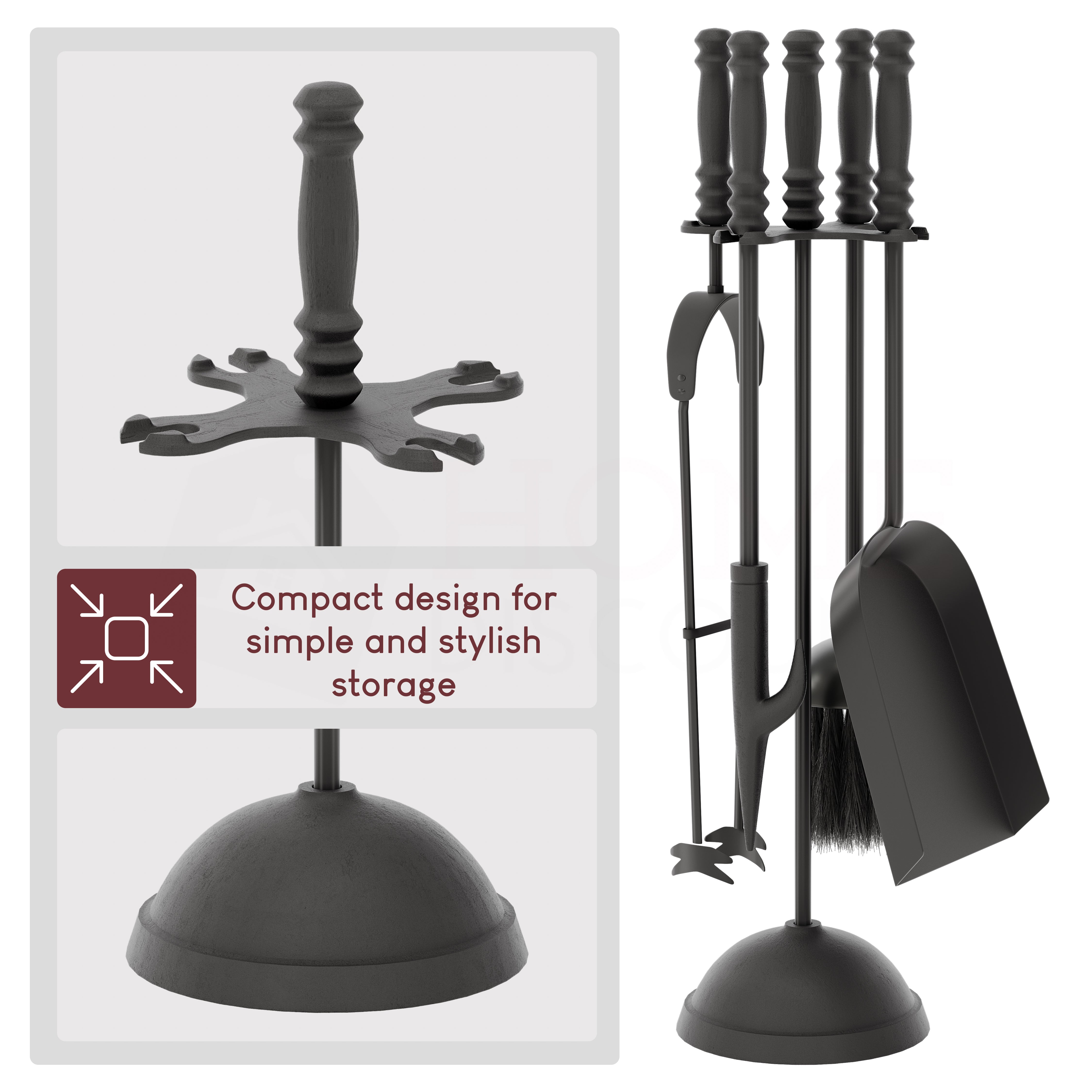 Compact design for simple and stylish storage