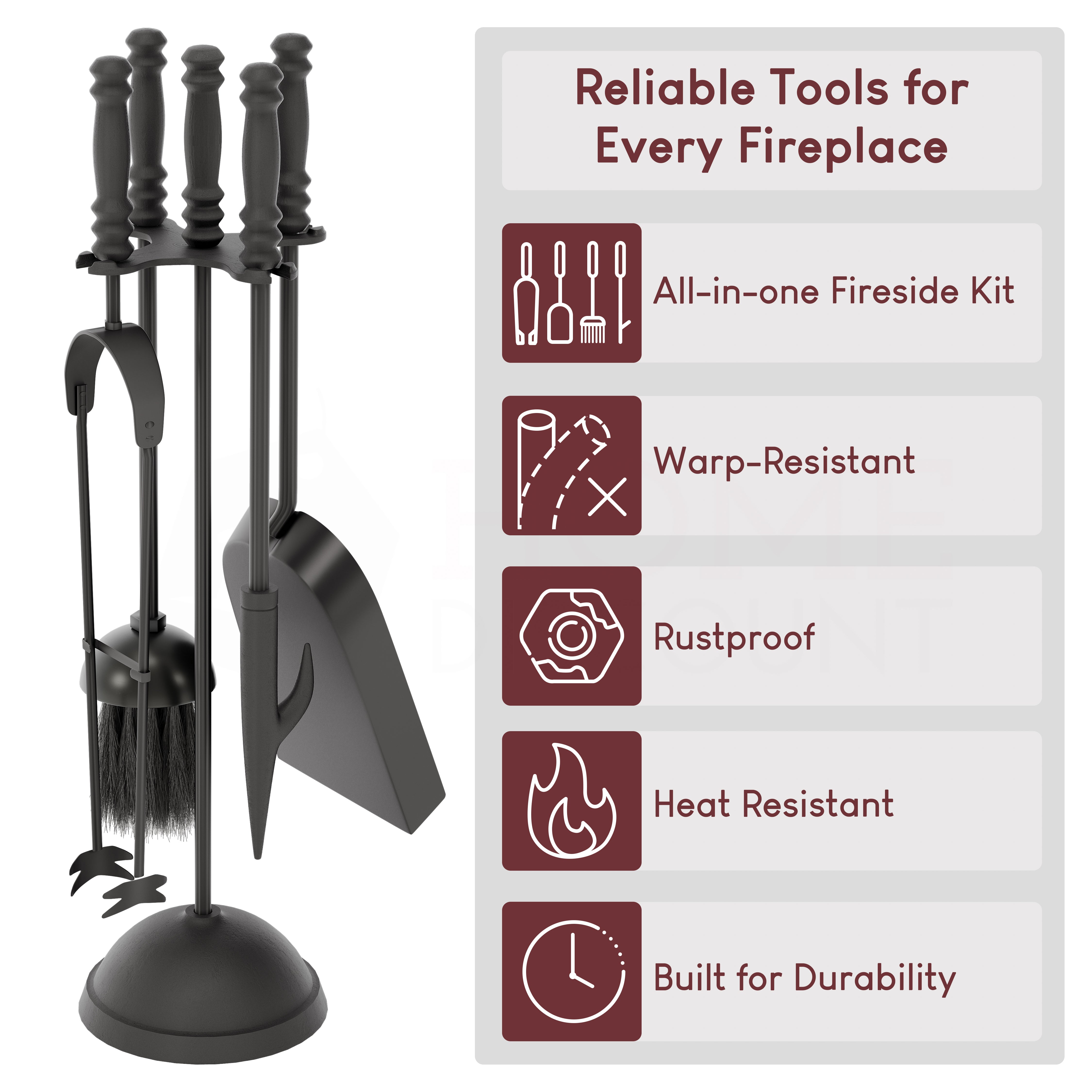 Reliable Tools for Every Fireplace

All-in-one Fireside Kit

Warp-Resistant

Rustproof

Heat Resistant

Built for Durability