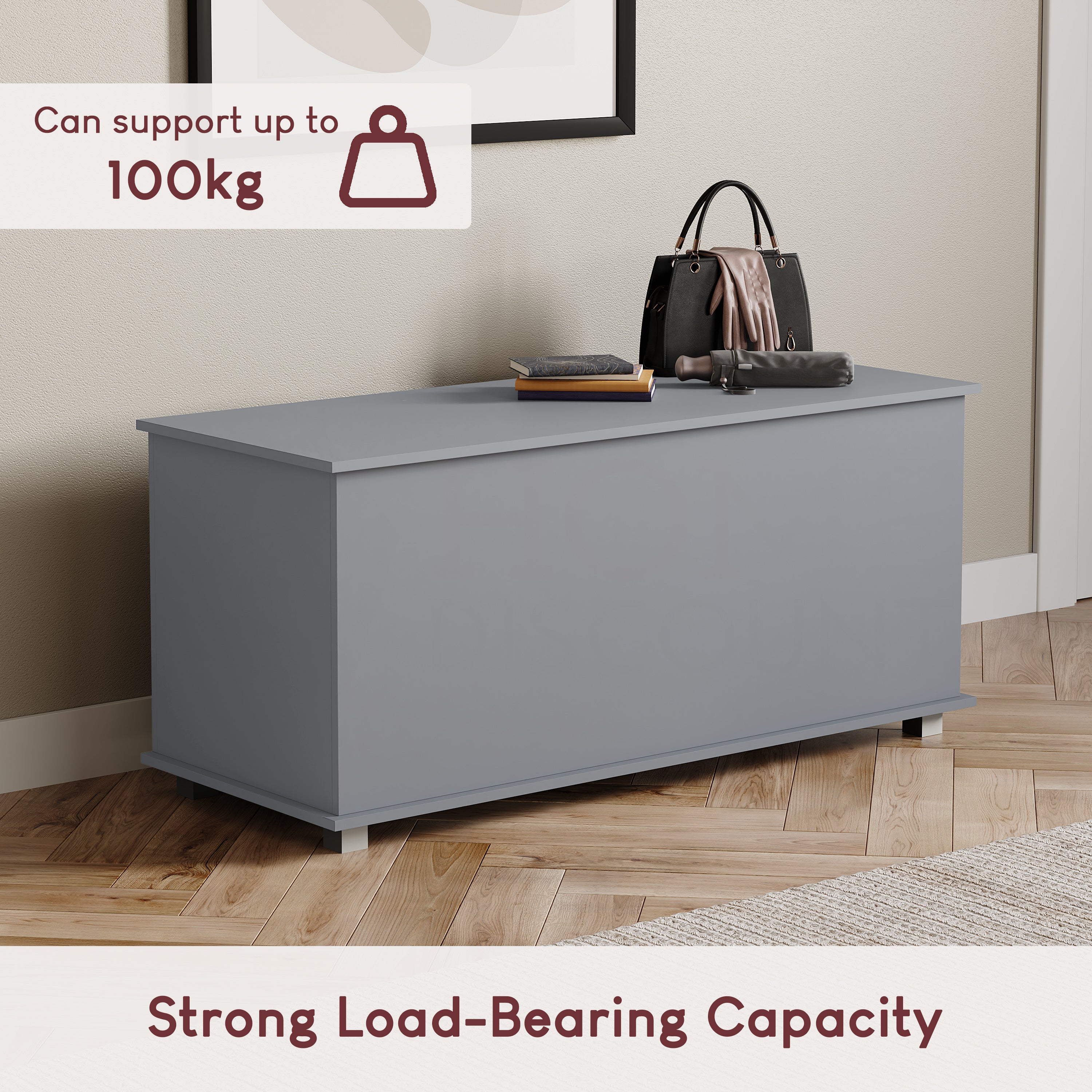 Can support up to
100kg

Strong Load-Bearing Capacity