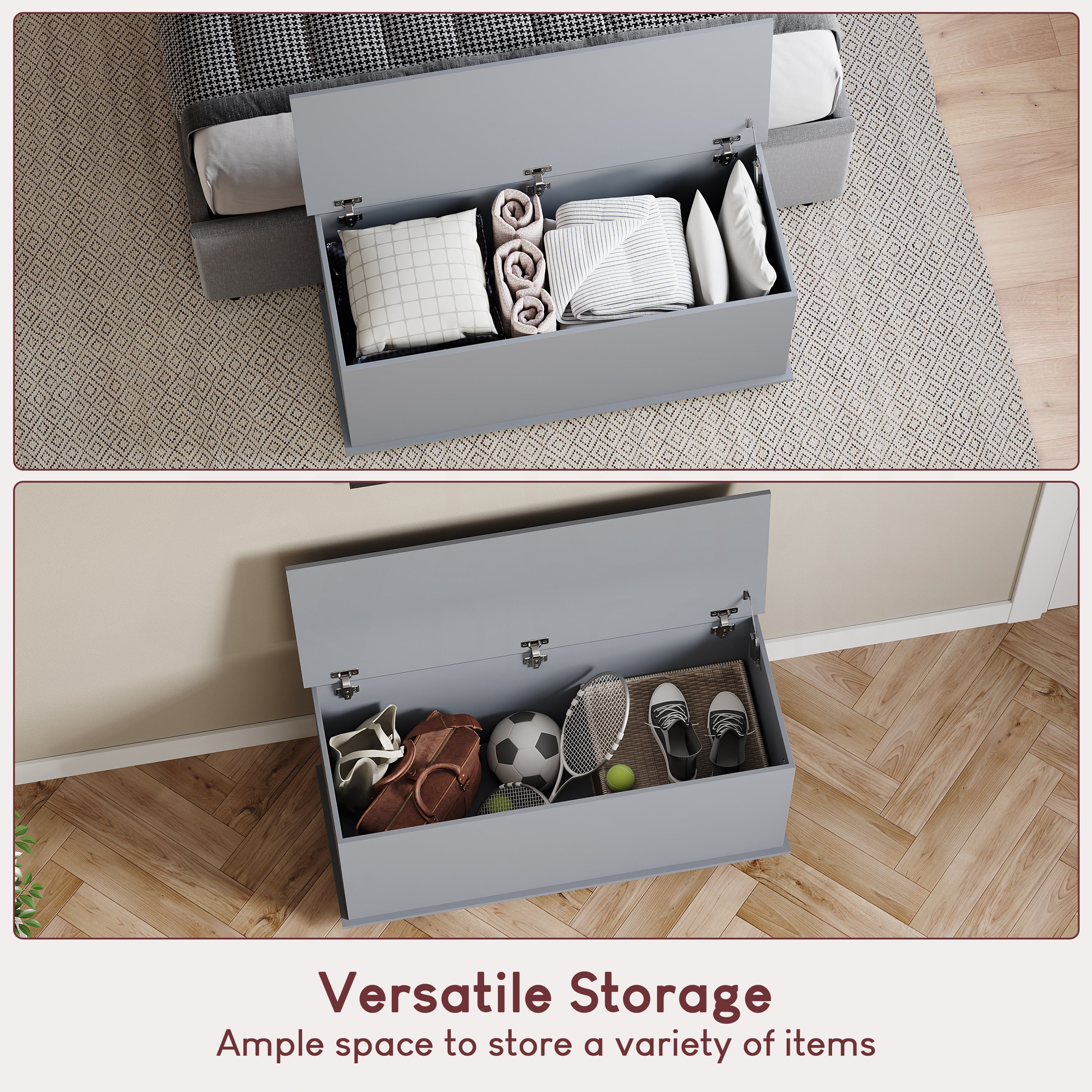 Versatile Storage
Ample space to store a variety of items