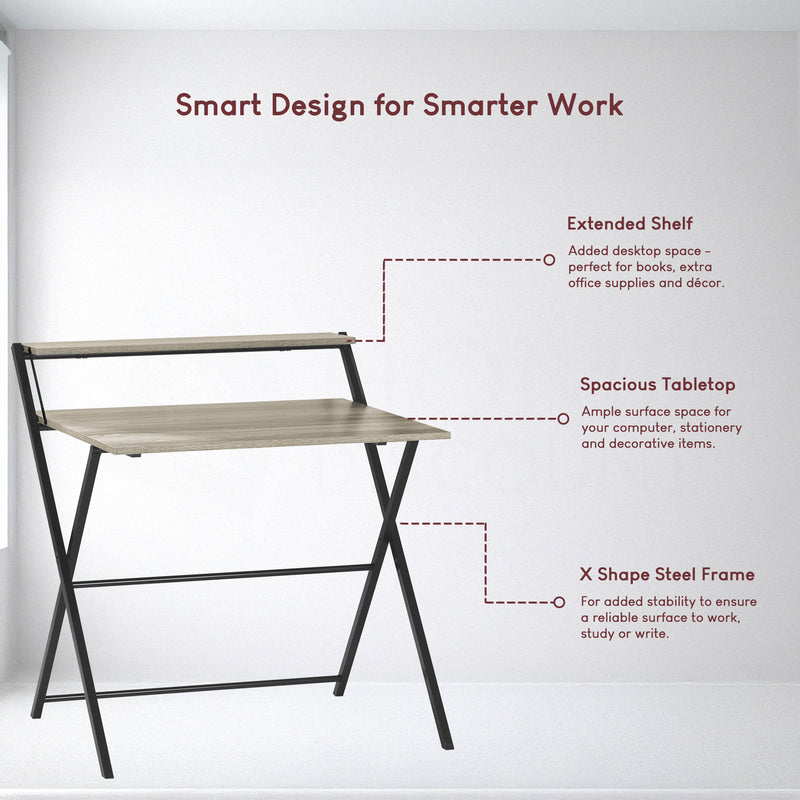 Smart Design for Smarter Work

Extended Shelf

Added desktop space – perfect for books, extra office supplies and décor.

Spacious Tabletop

Ample surface space for your computer, stationery and decorative items.

X Shape Steel Frame

For added stability to ensure a reliable surface to work, study or write.