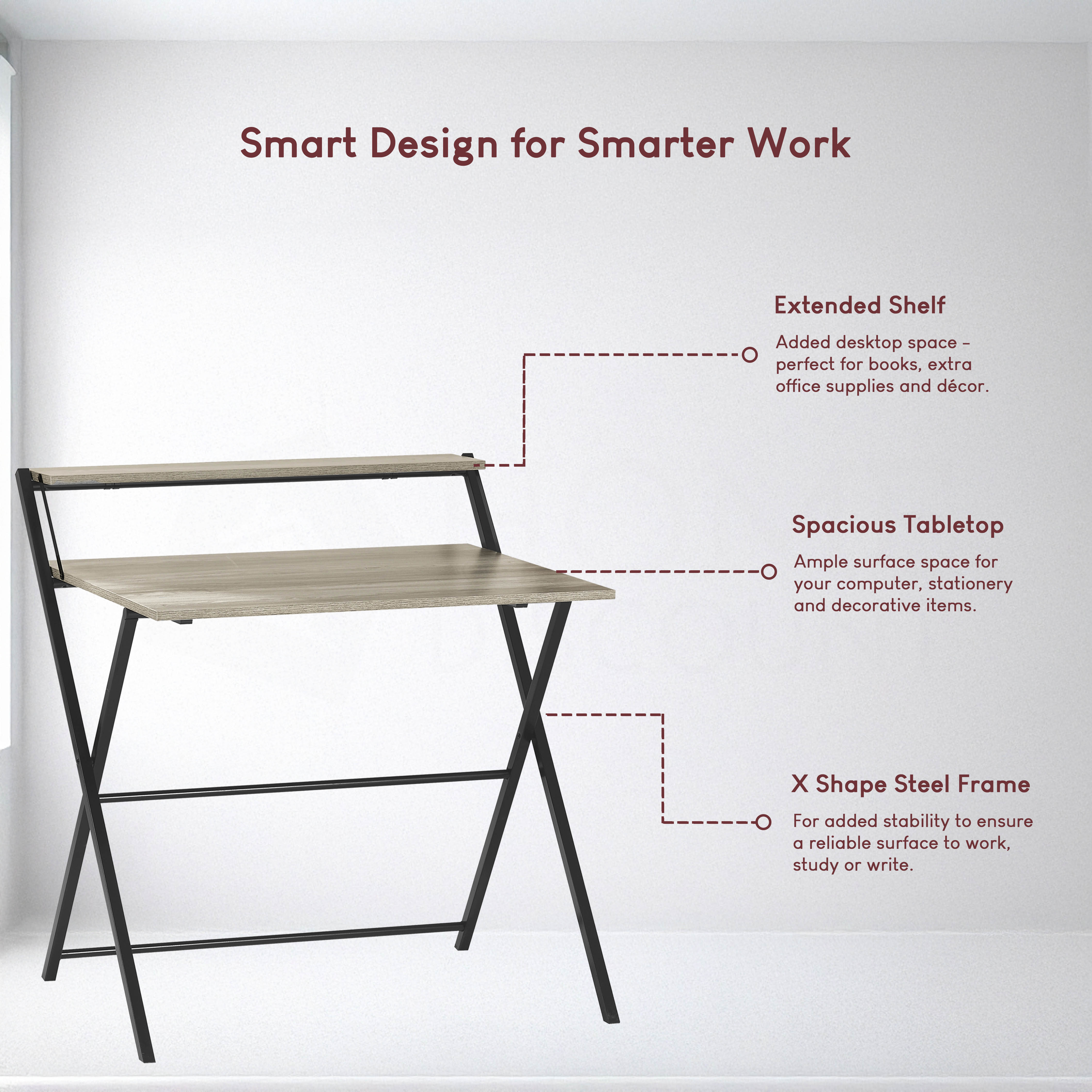 Smart Design for Smarter Work

Extended Shelf

Added desktop space – perfect for books, extra office supplies and décor.

Spacious Tabletop

Ample surface space for your computer, stationery and decorative items.

X Shape Steel Frame

For added stability to ensure a reliable surface to work, study or write.