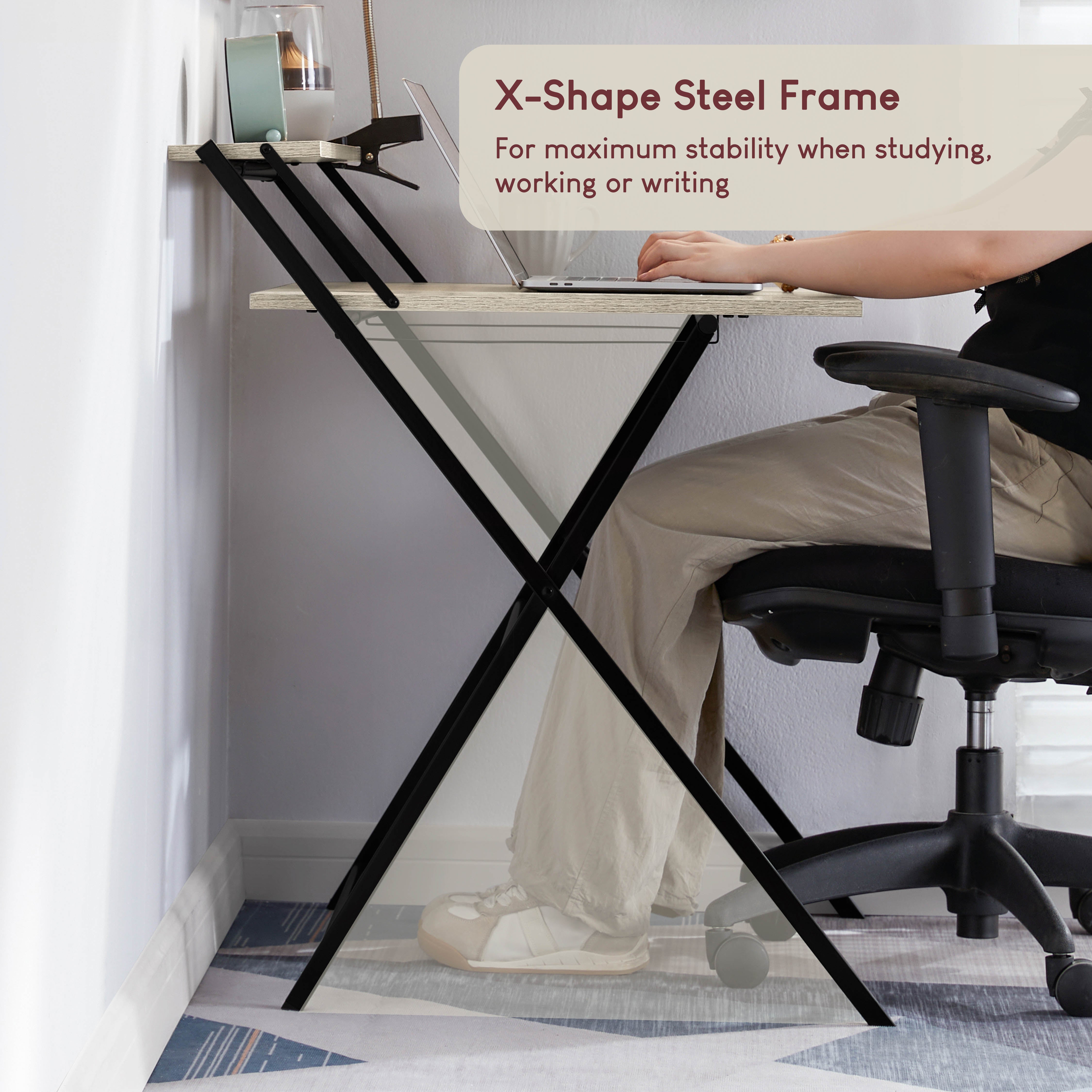 X-Shape Steel Frame

For maximum stability when studying, working or writing