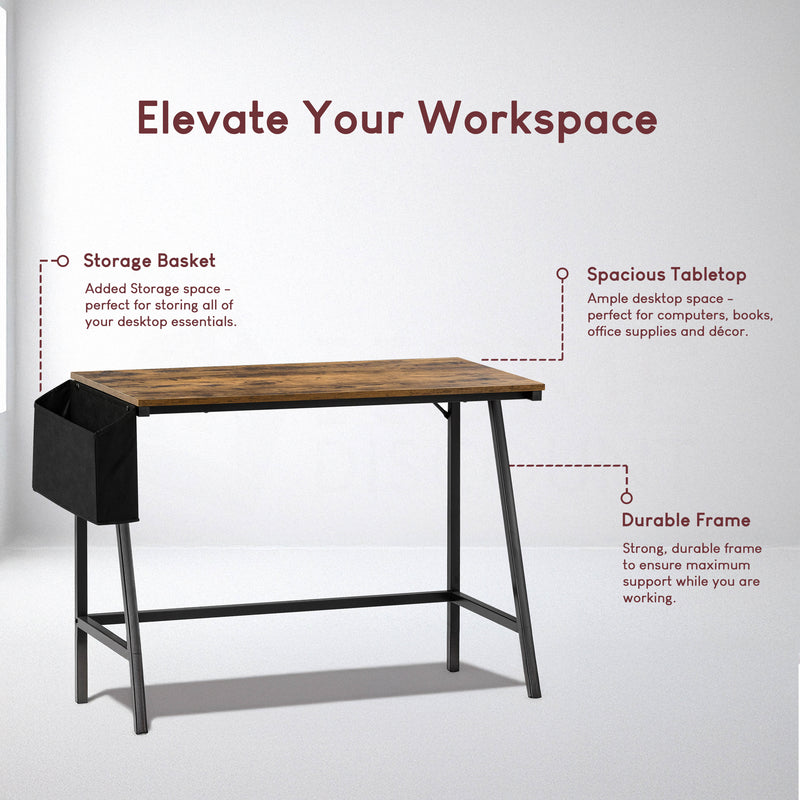 Elevate Your Workspace

Storage Basket
Added Storage space - perfect for storing all of your desktop essentials.

Spacious Tabletop
Ample desktop space - perfect for computers, books, office supplies and décor.

Durable Frame
Strong, durable frame to ensure maximum support while you are working.