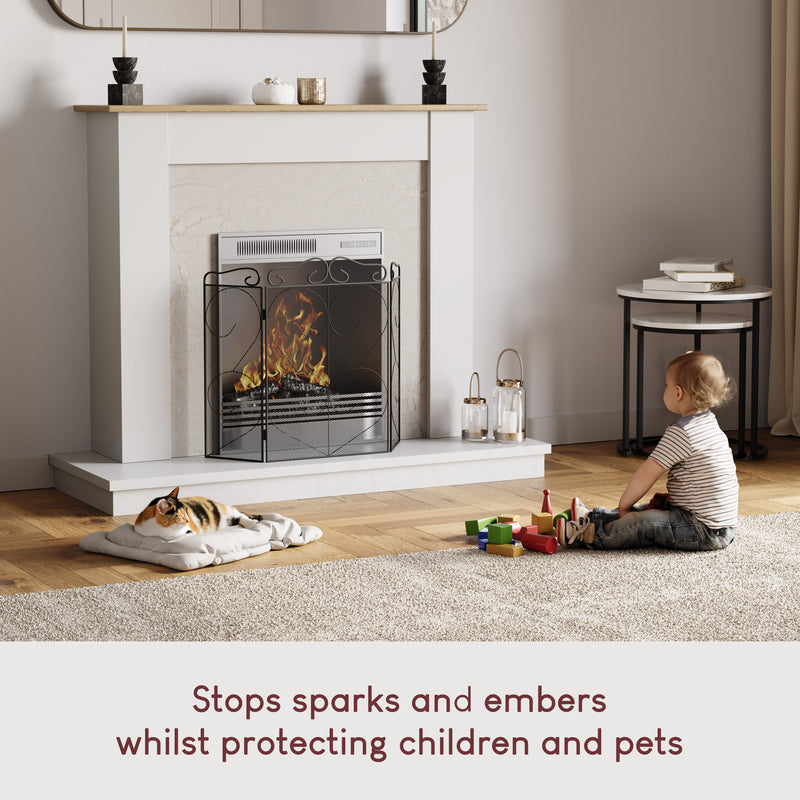 Stops sparks and embers
whilst protecting children and pets