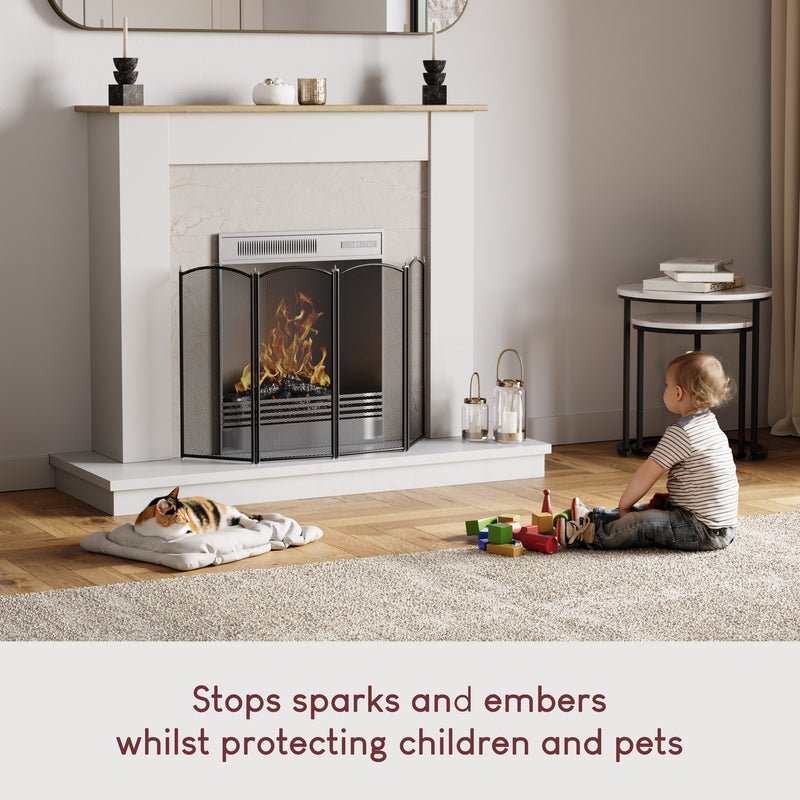 Stops sparks and embers
whilst protecting children and pets