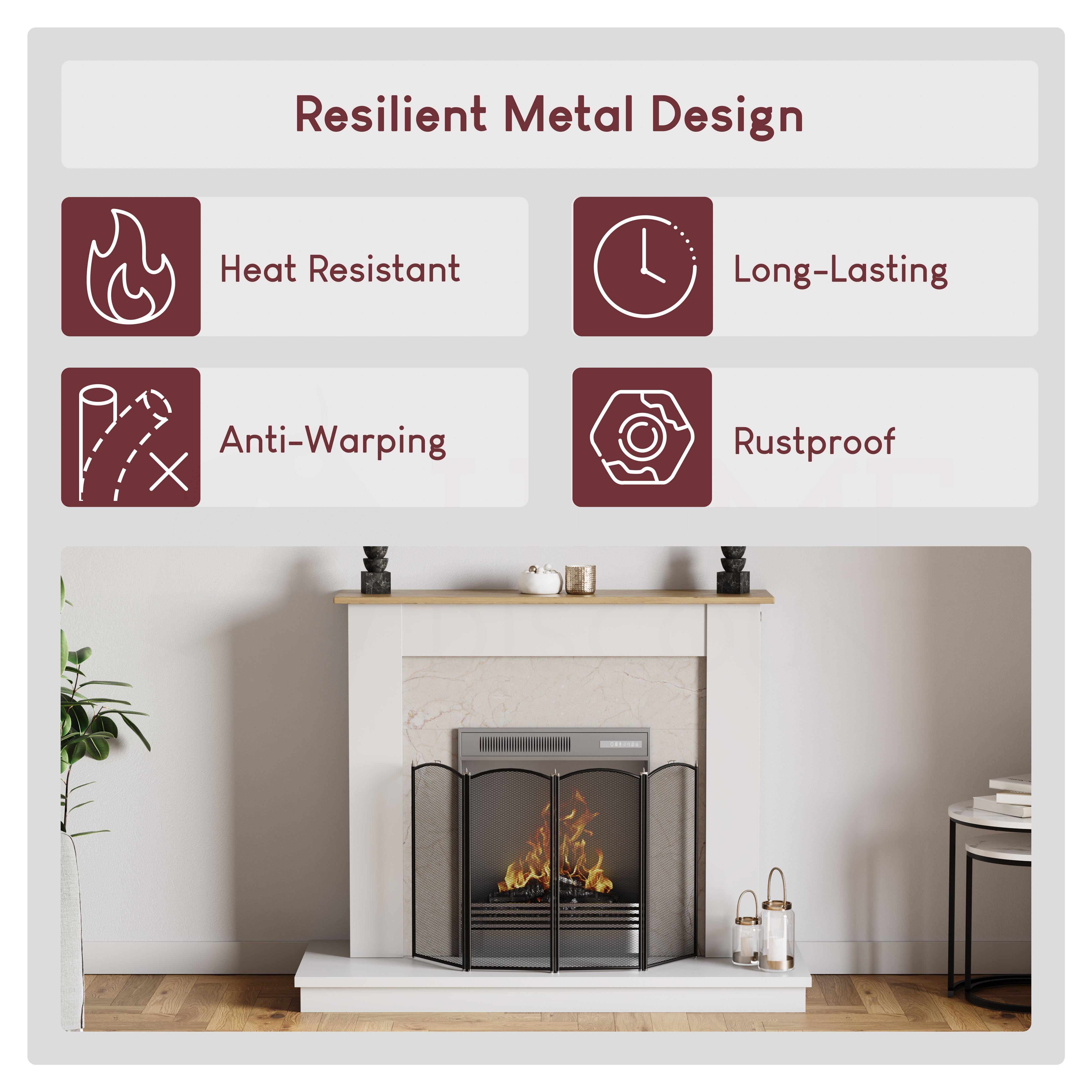 Resilient Metal Design

Heat Resistant

Long-Lasting

Anti-Warping

Rustproof