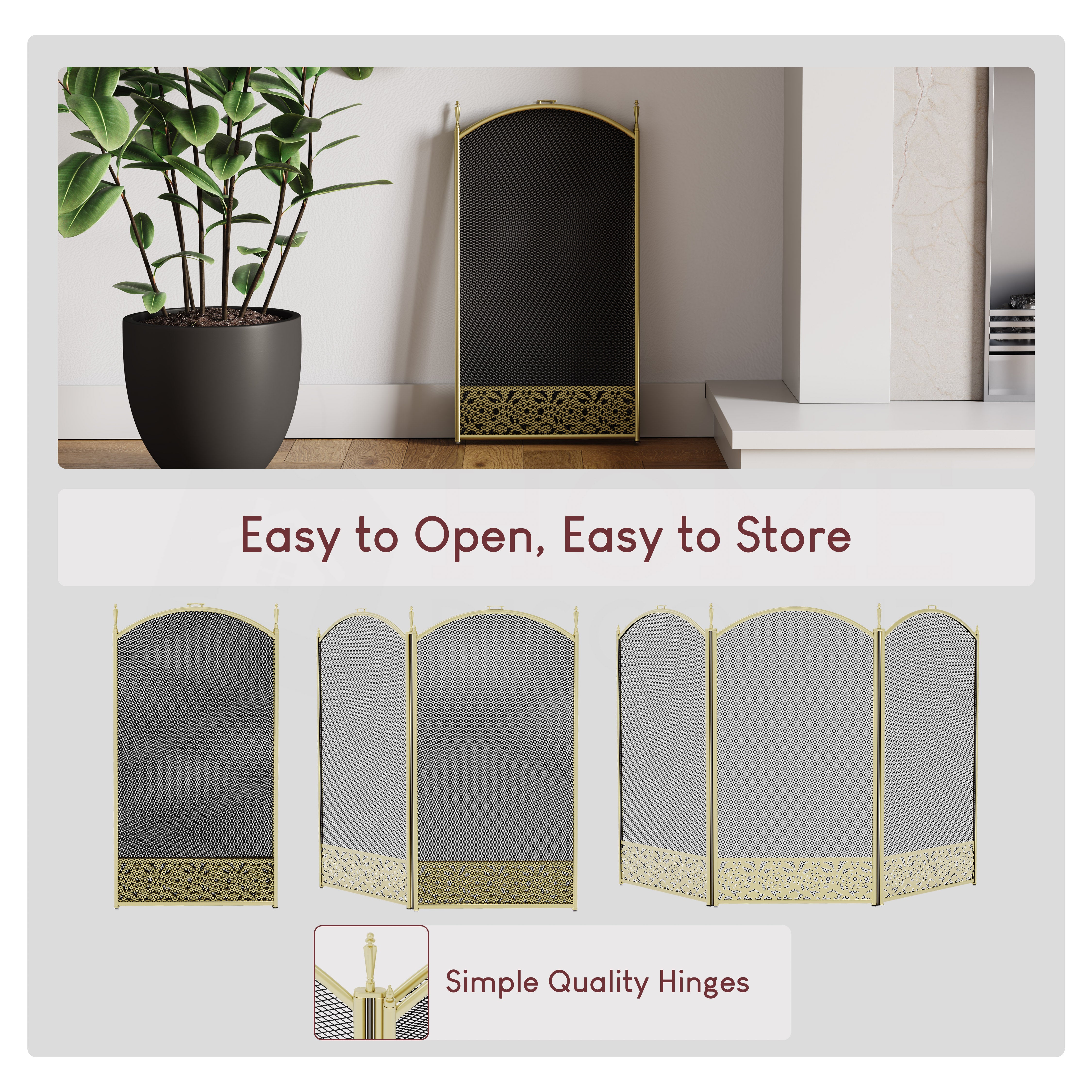 Easy to Open, Easy to Store

Simple Quality Hinges