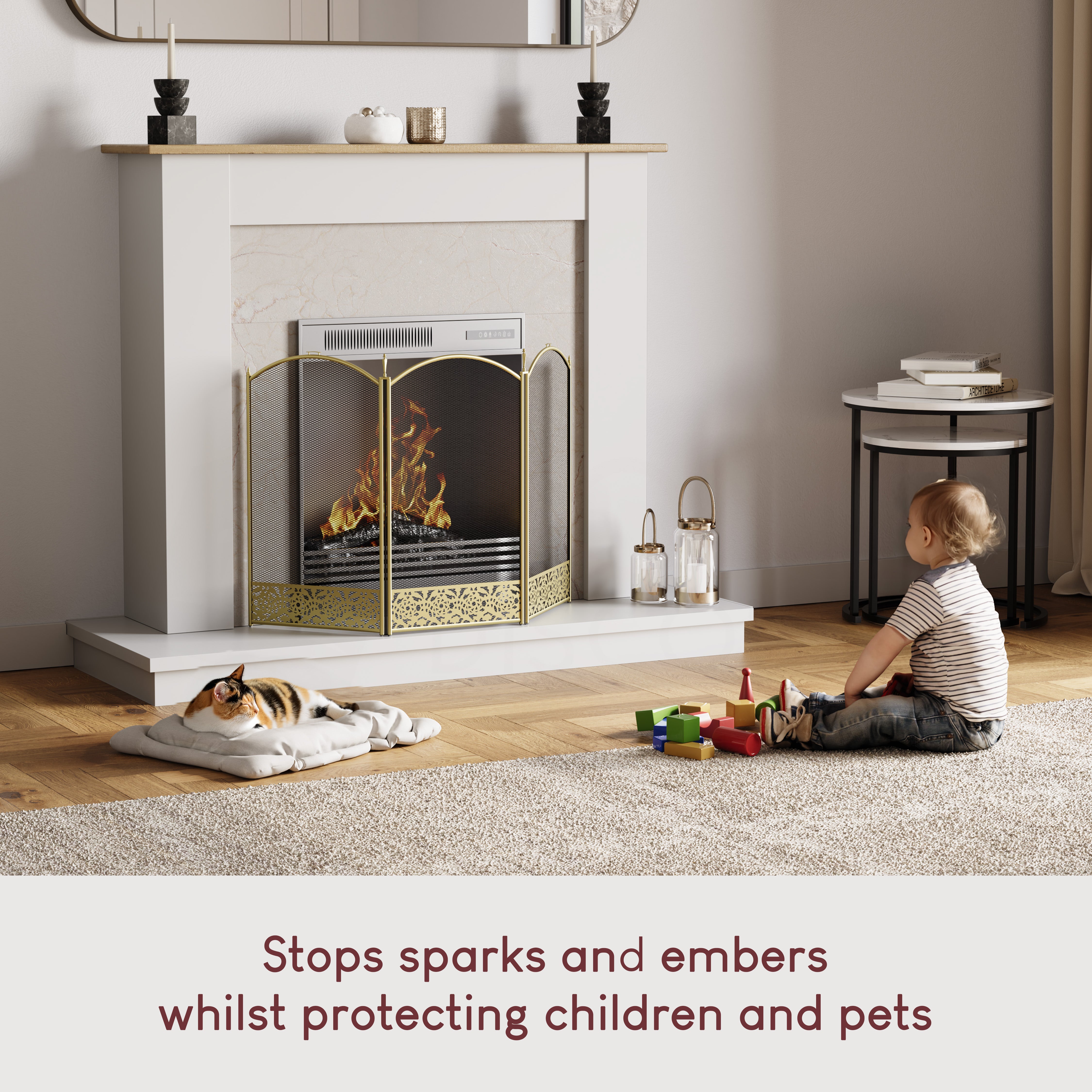 ARCHITECTURE

Stops sparks and embers whilst protecting children and pets