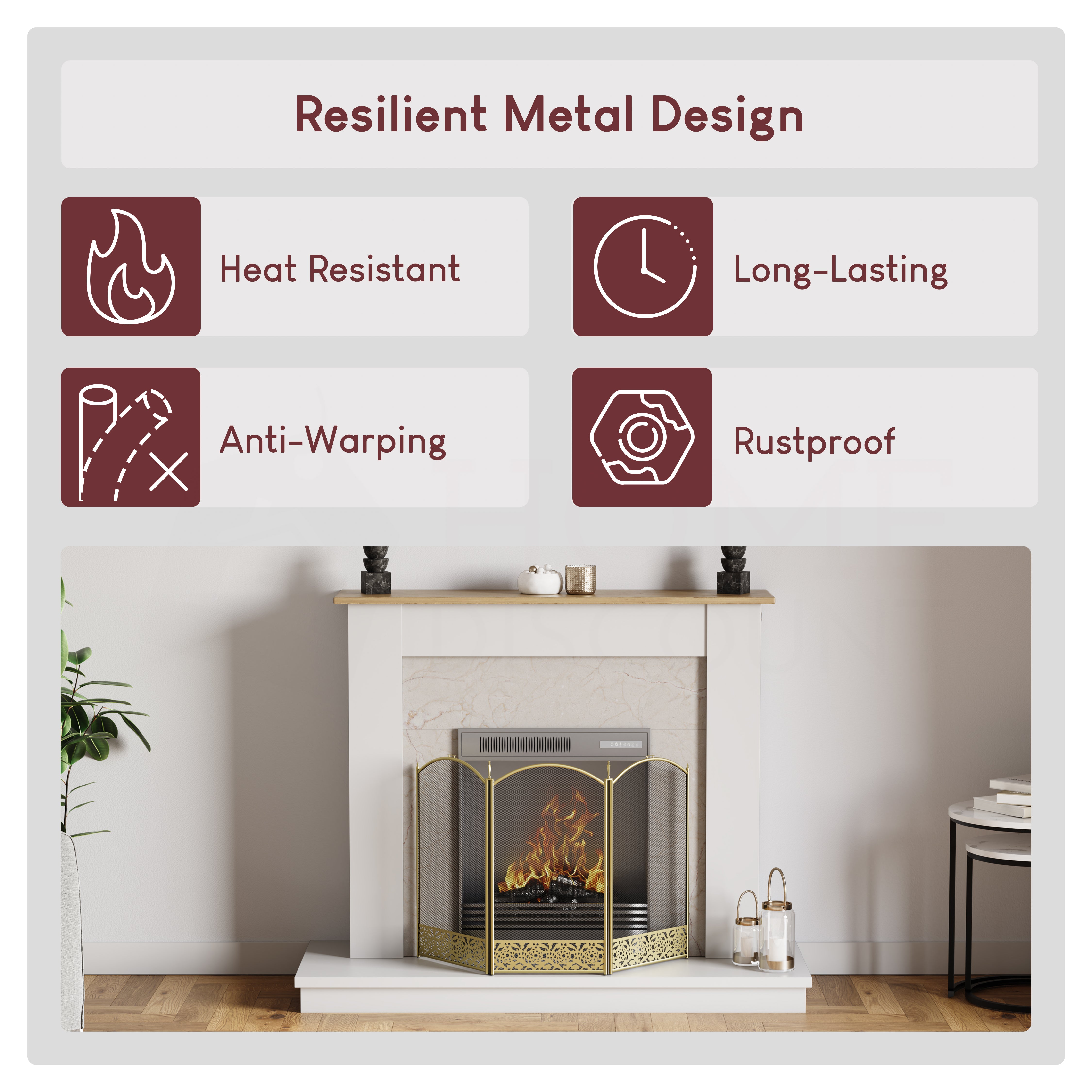 Resilient Metal Design

Heat Resistant

Long-Lasting

Anti-Warping

Rustproof