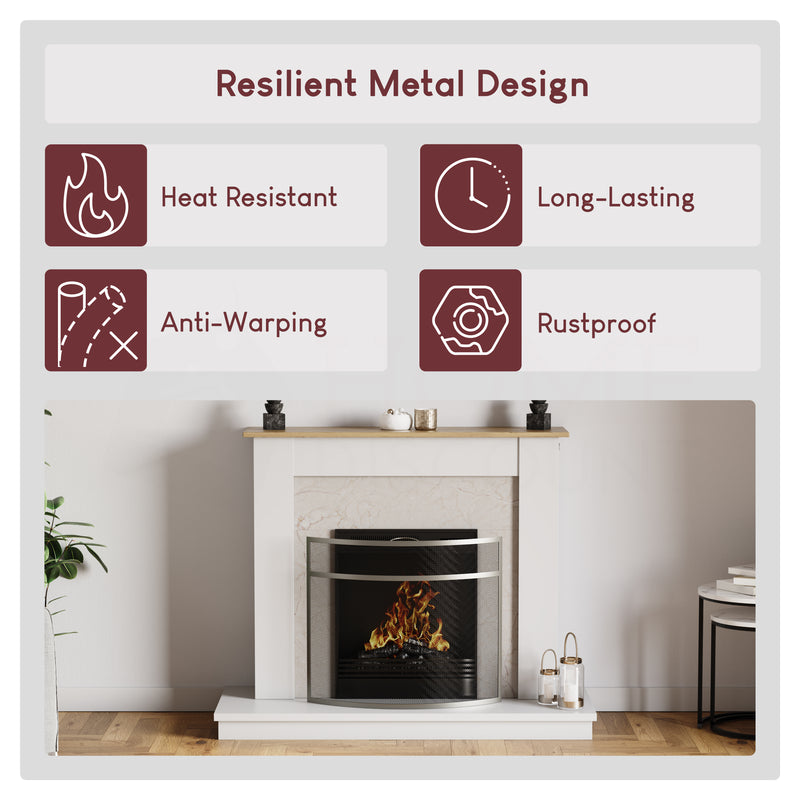 Resilient Metal Design

Heat Resistant

Long-Lasting

Anti-Warping

Rustproof