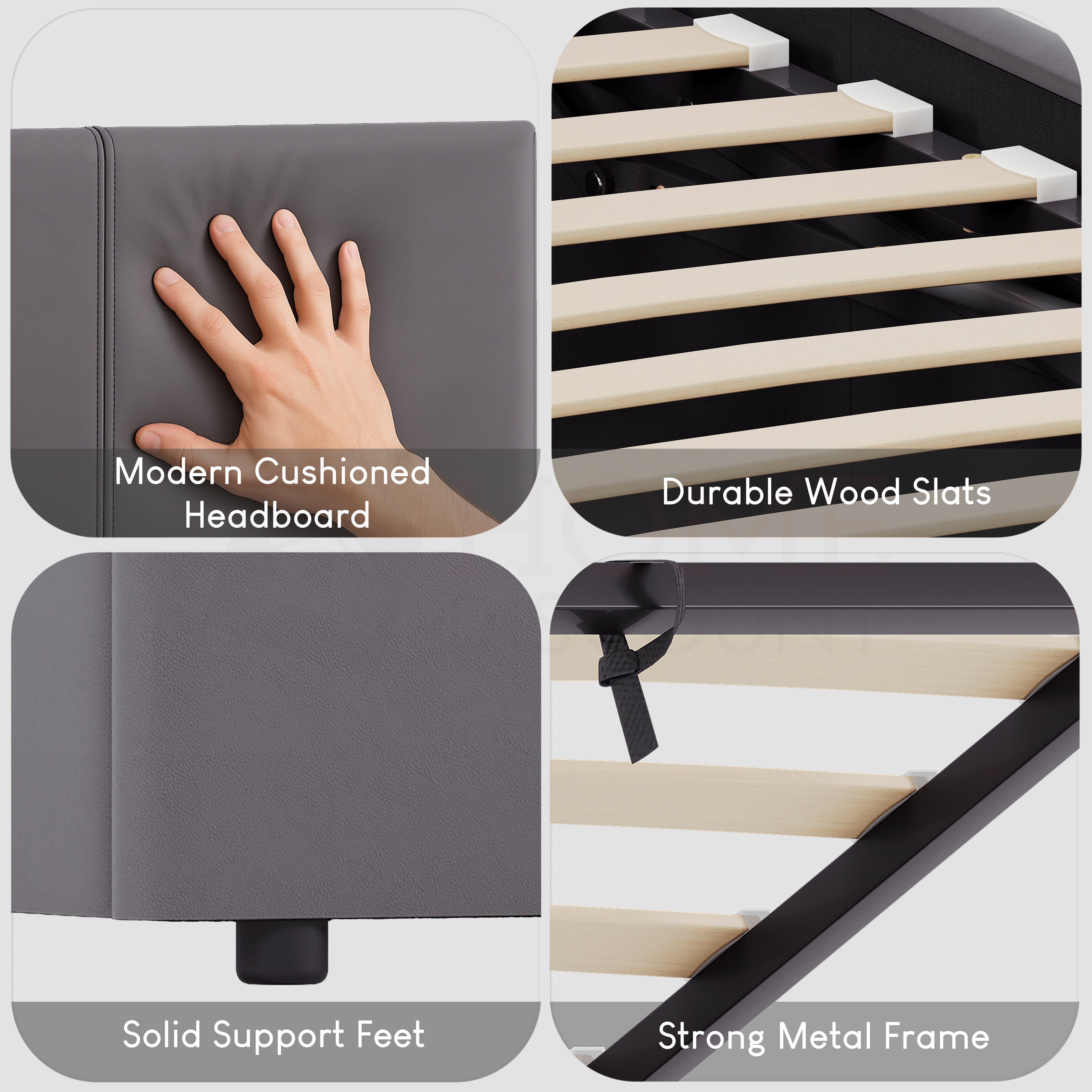 Modern Cushioned Headboard

Durable Wood Slats

Solid Support Feet

Strong Metal Frame