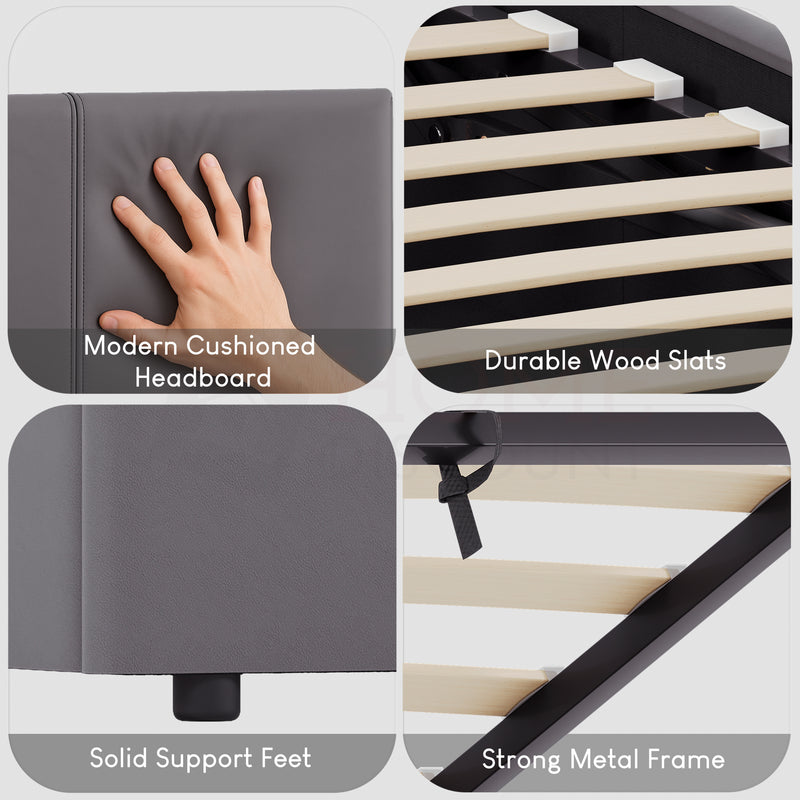 Modern Cushioned Headboard

Durable Wood Slats

Solid Support Feet

Strong Metal Frame