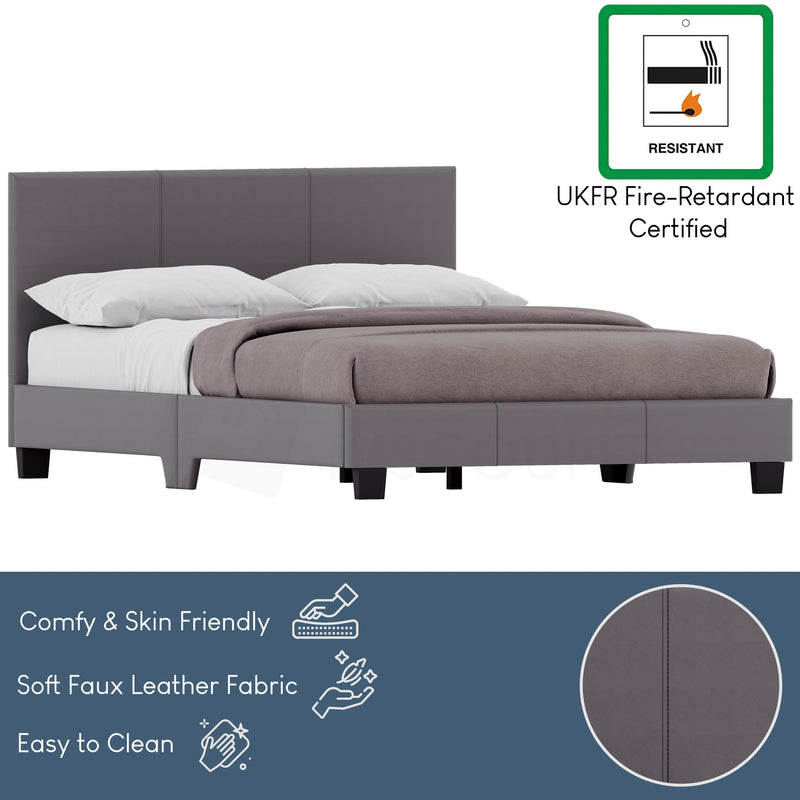 RESISTANT

UKFR Fire-Retardant Certified

Comfy & Skin Friendly

Soft Faux Leather Fabric

Easy to Clean