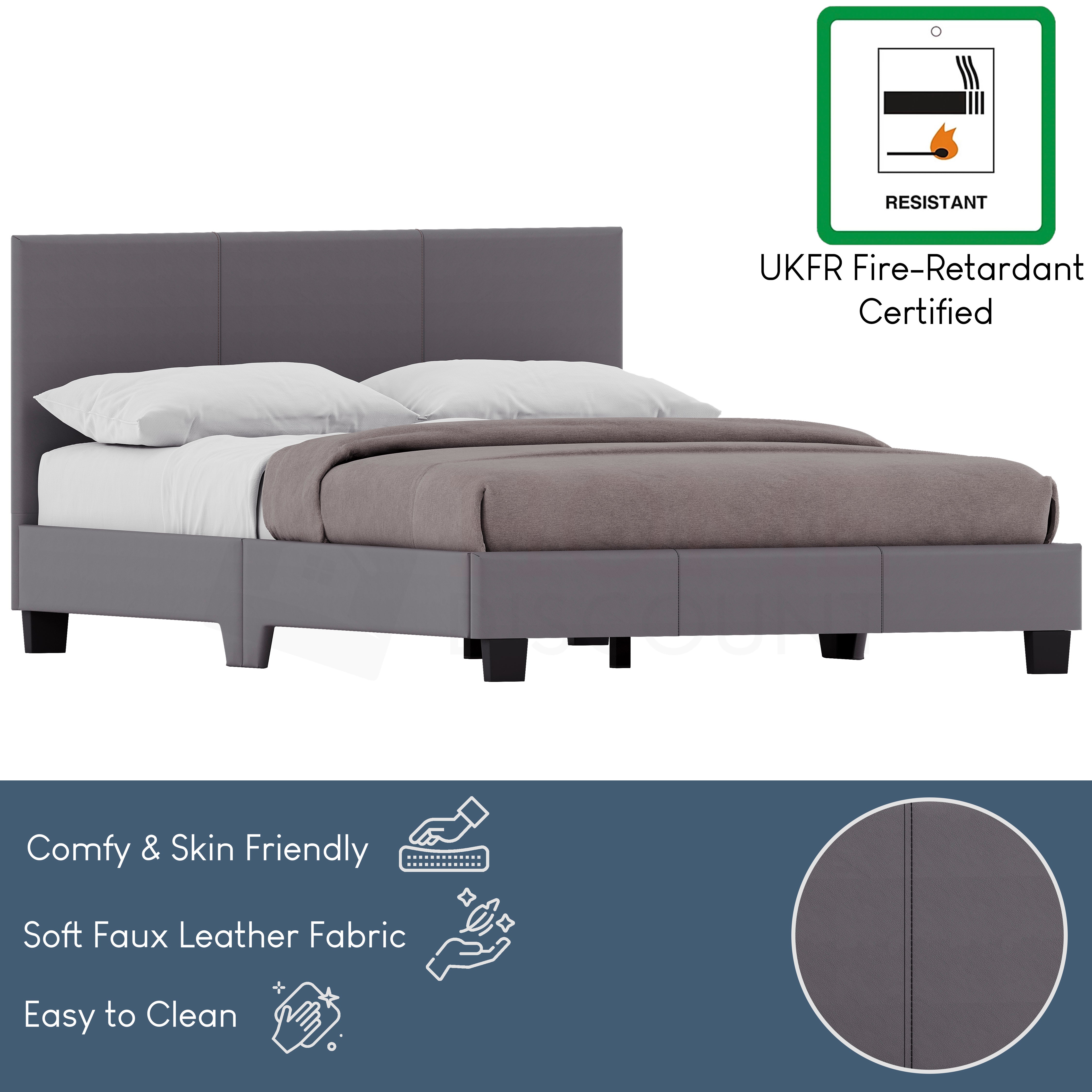 RESISTANT

UKFR Fire-Retardant Certified

Comfy & Skin Friendly

Soft Faux Leather Fabric

Easy to Clean