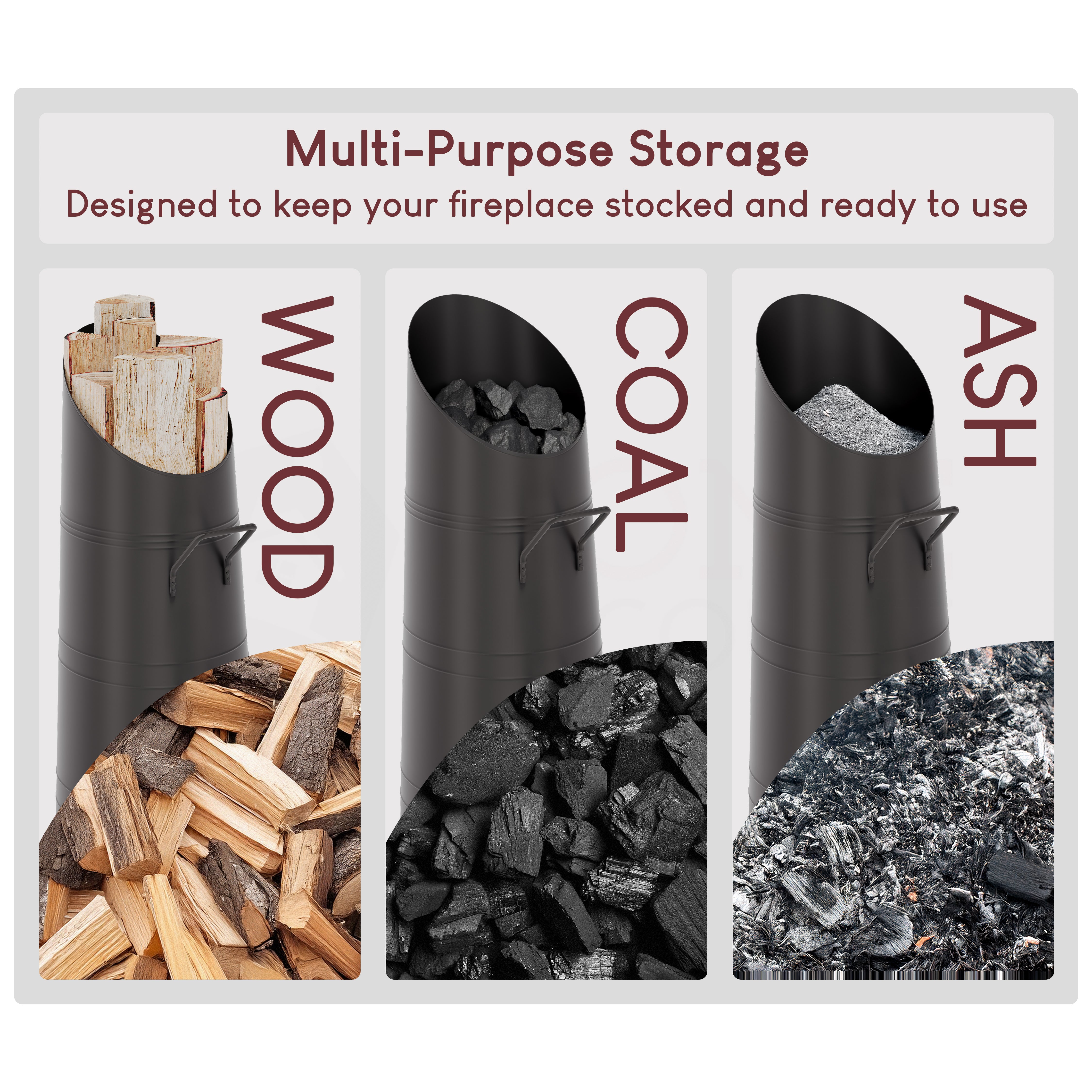 Multi-Purpose Storage
Designed to keep your fireplace stocked and ready to use

WOOD

COAL

ASH