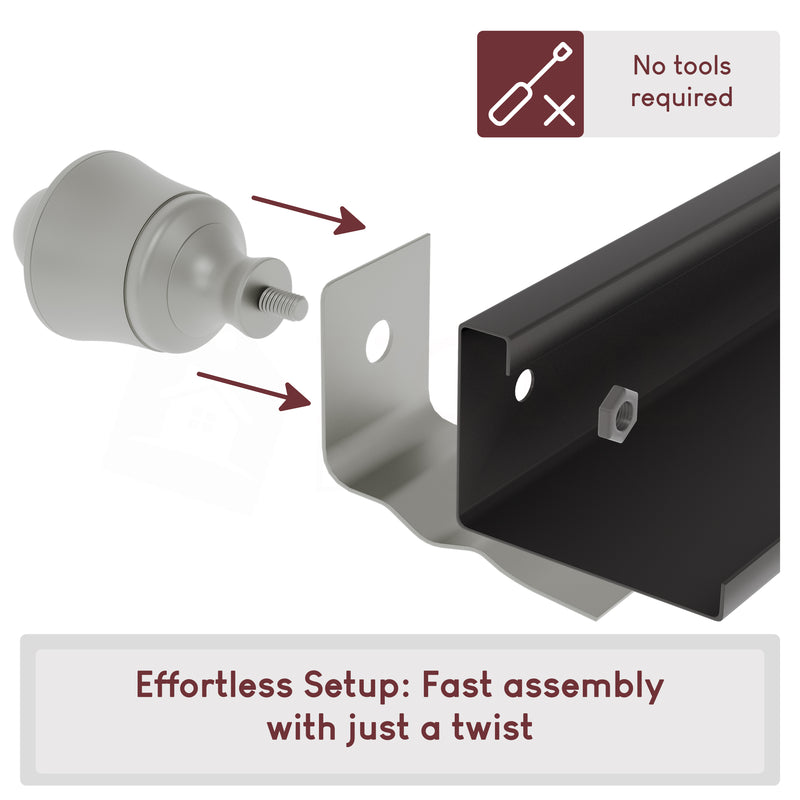 No tools required

Effortless Setup: Fast assembly with just a twist