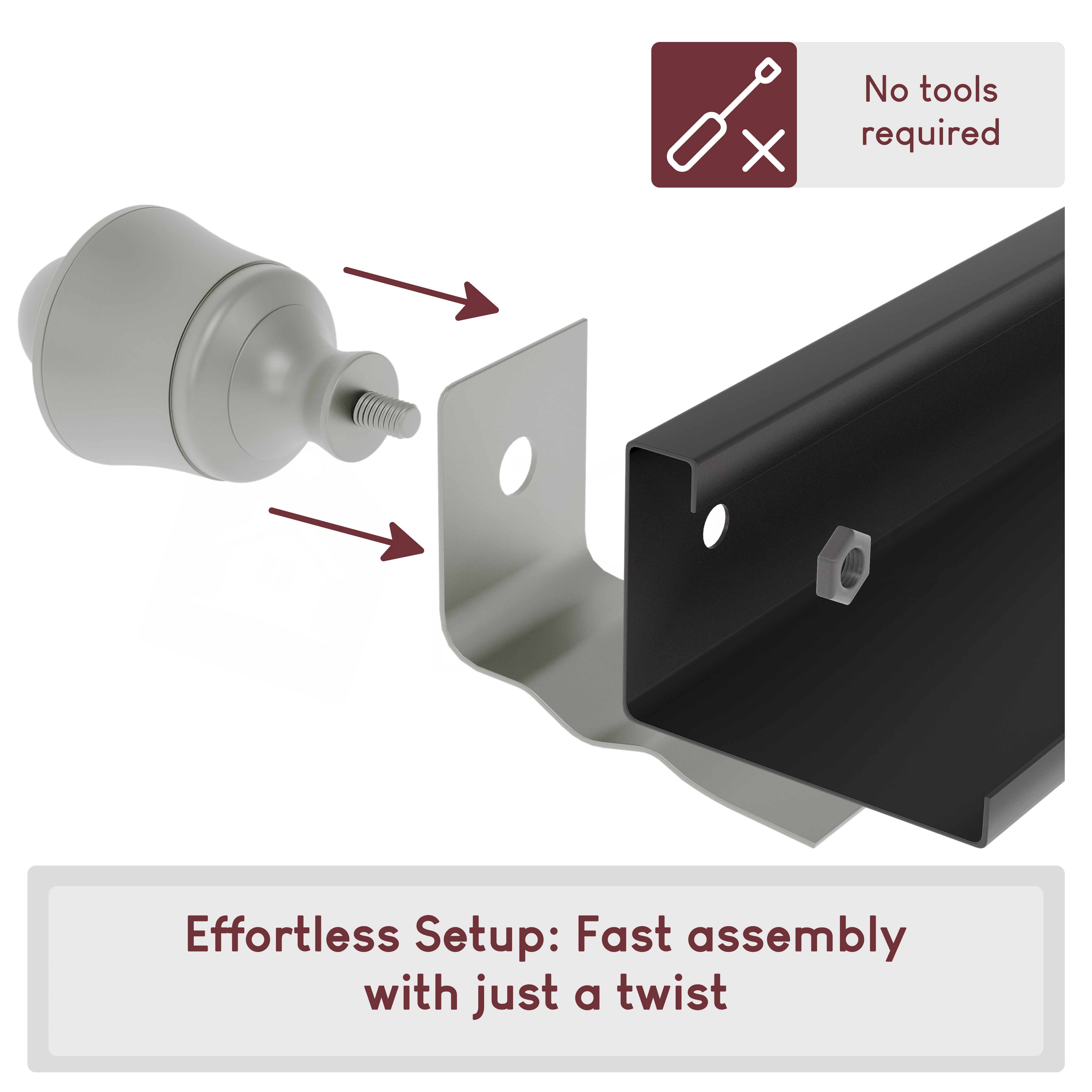 No tools required

Effortless Setup: Fast assembly with just a twist