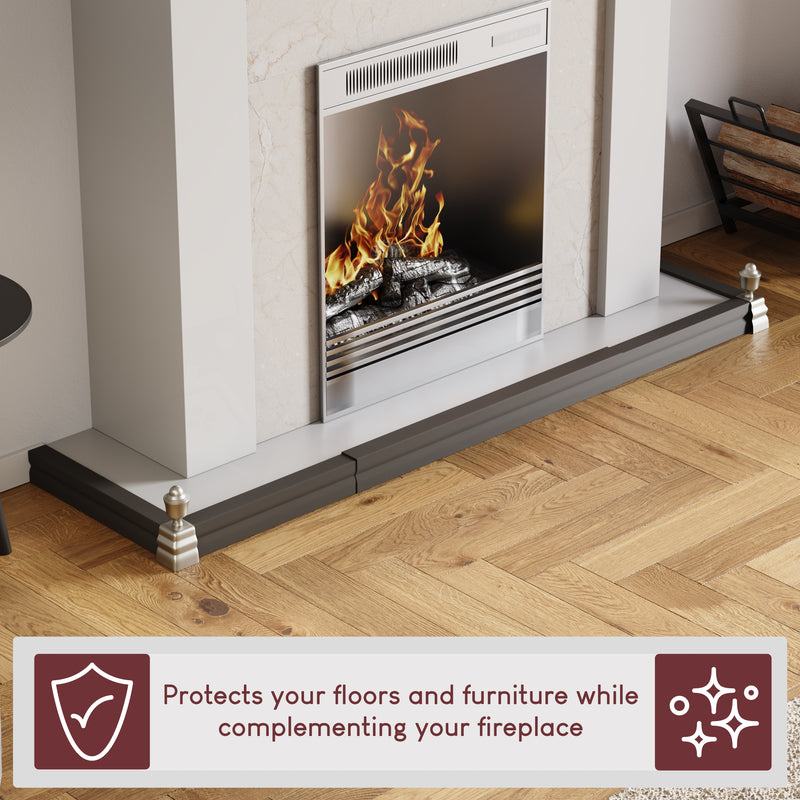 Protects your floors and furniture while complementing your fireplace