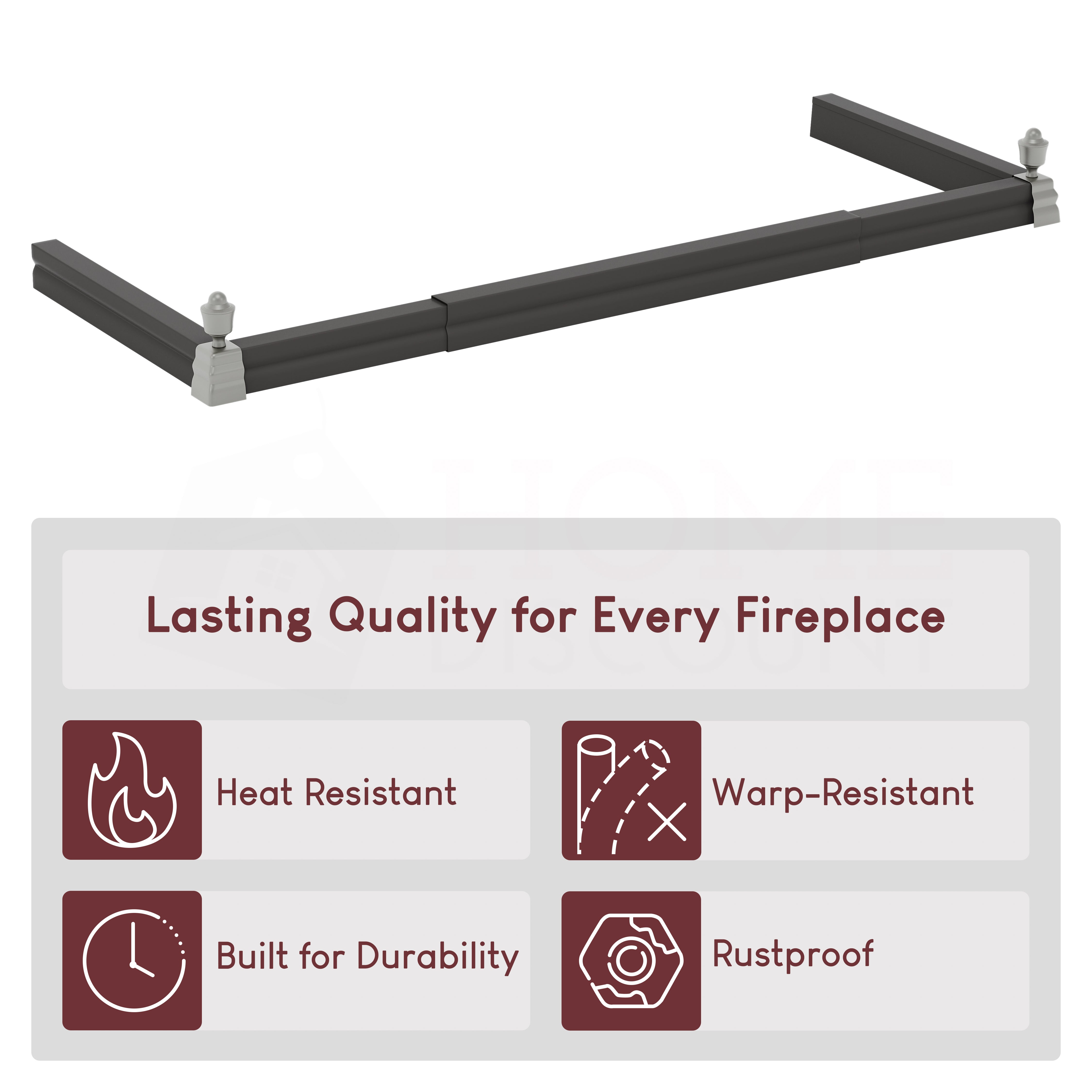 HOME DISCOUNT

Lasting Quality for Every Fireplace

Heat Resistant

Warp-Resistant

Built for Durability

Rustproof