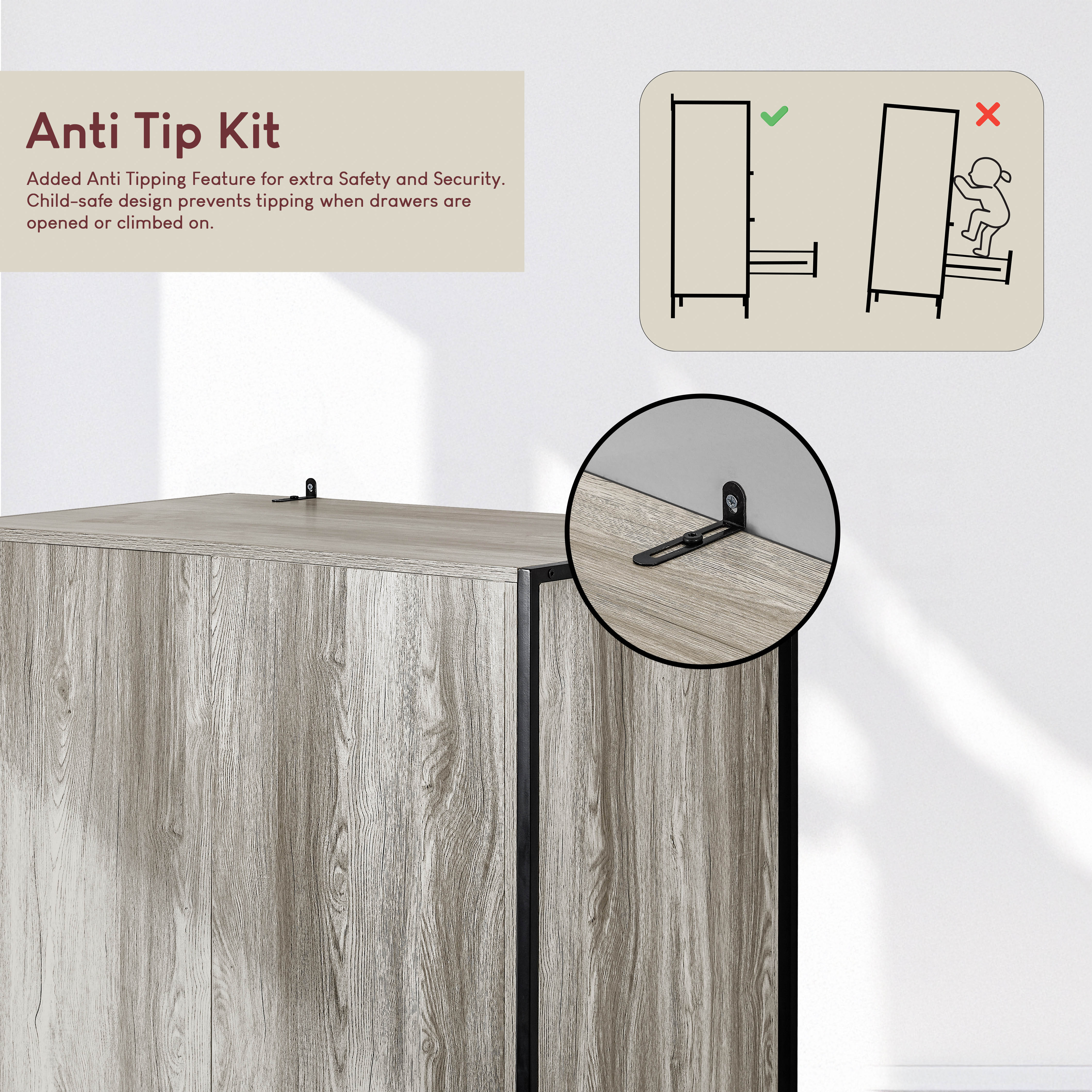 Anti Tip Kit

Added Anti Tipping Feature for extra Safety and Security. Child-safe design prevents tipping when drawers are opened or climbed on.